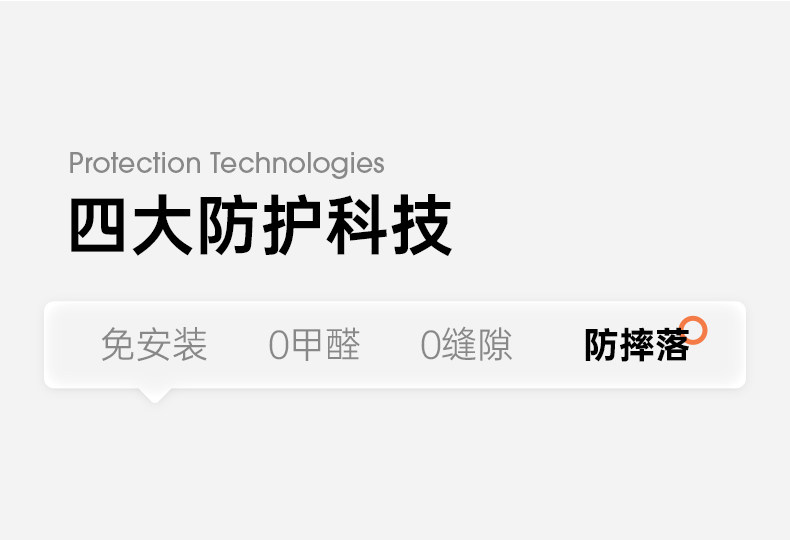 Protection Technologies
四大防护科技

免安装 0甲醛 0缝隙 防摔落