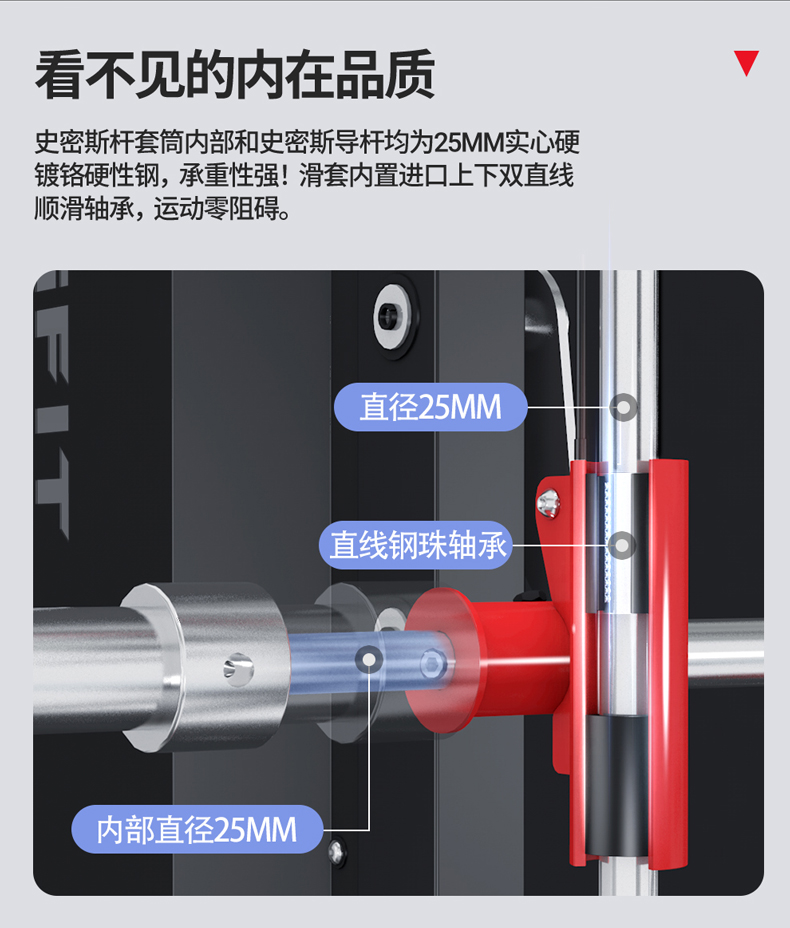 看不见的内在品质

史密斯杆套筒内部和史密斯导杆均为25MM实心硬镀铬硬性钢，承重性强！滑套内置进口上下双直线顺滑轴承，运动零阻碍。

FIT

直径25MM

直线钢珠轴承

内部直径25MM