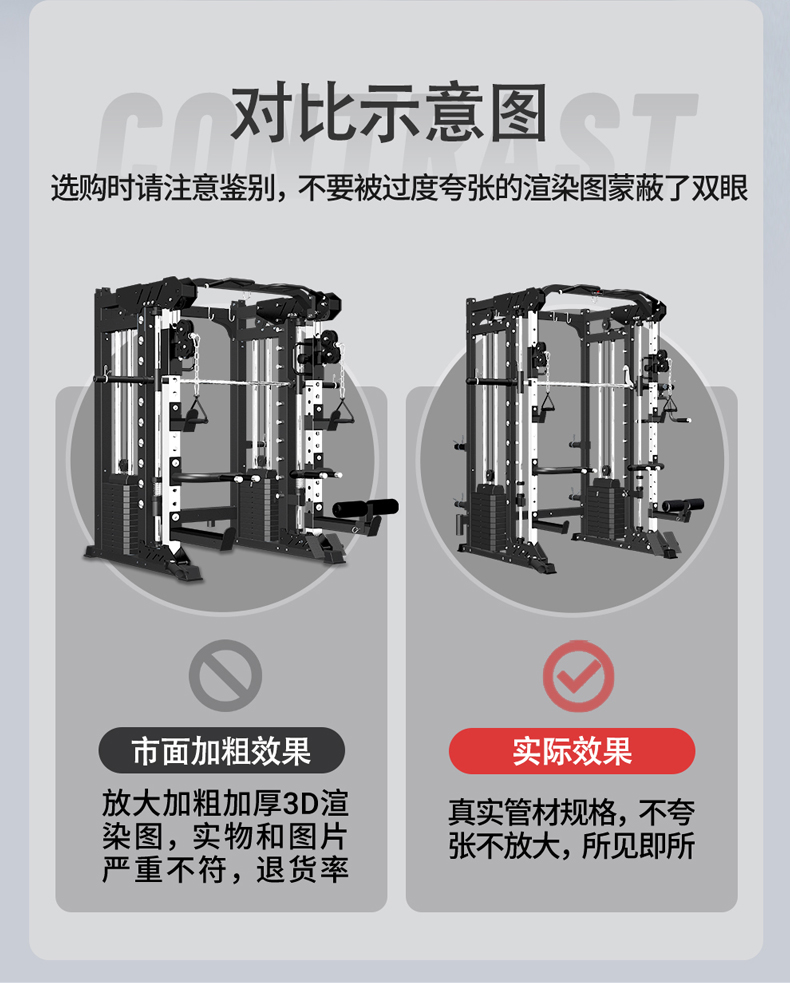 CONTRAST

对比示意图

选购时请注意鉴别，不要被过度夸张的渲染图蒙蔽了双眼

市面加粗效果

放大加粗加厚3D渲染图，实物和图片严重不符，退货率

实际效果

真实管材规格，不夸张不放大，所见即所