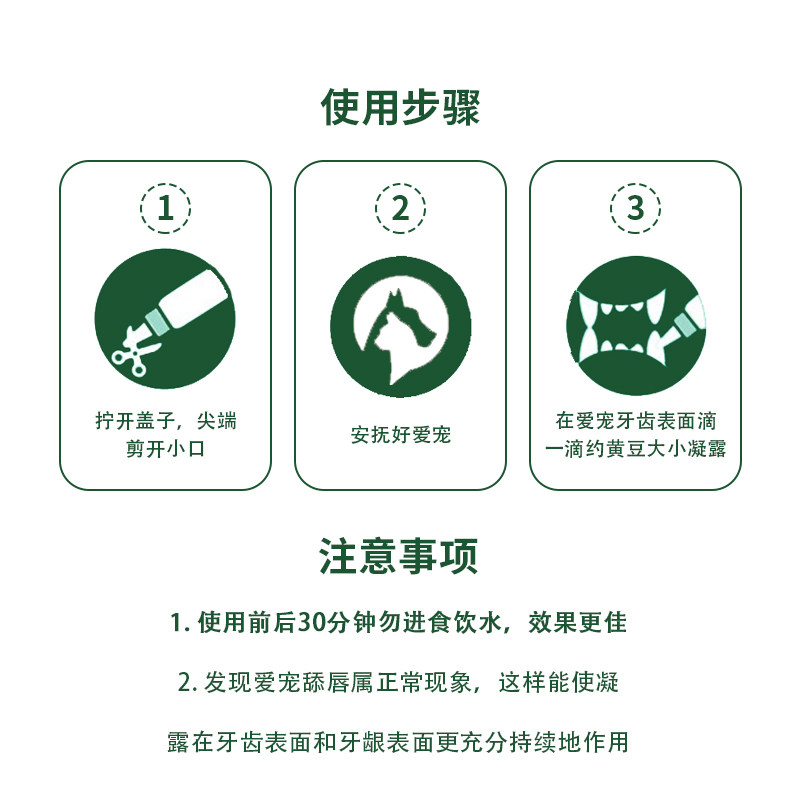 使用步骤

1

拧开盖子，尖端剪开小口

2

安抚好爱宠

3

在爱宠牙齿表面滴一滴约黄豆大小凝露

注意事项

1. 使用前后30分钟勿进食饮水，效果更佳

2. 发现爱宠舔唇属正常现象，这样能使凝露在牙齿表面和牙龈表面更充分持续地作用