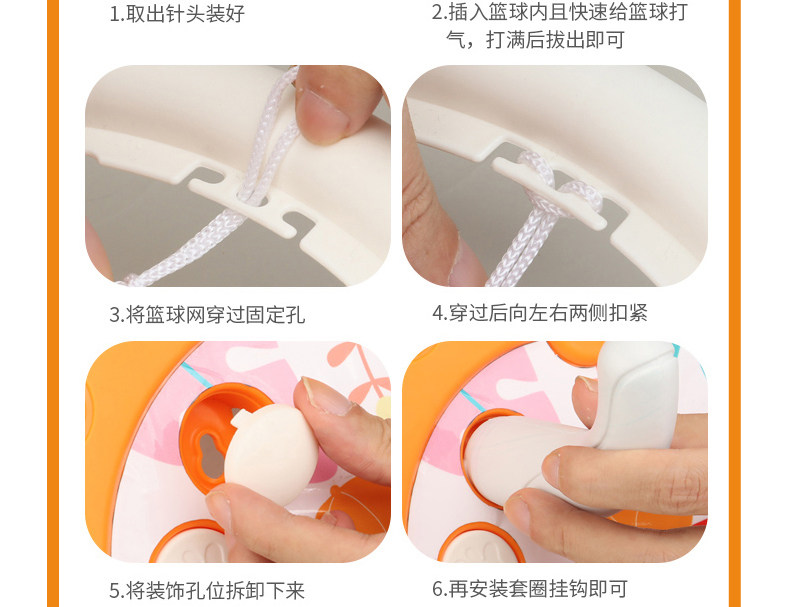 1.取出针头装好

2.插入篮球内且快速给篮球打气，打满后拔出即可

3.将篮球网穿过固定孔

4.穿过后向左右两侧扣紧

5.将装饰孔位拆卸下来

6.再安装套圈挂钩即可