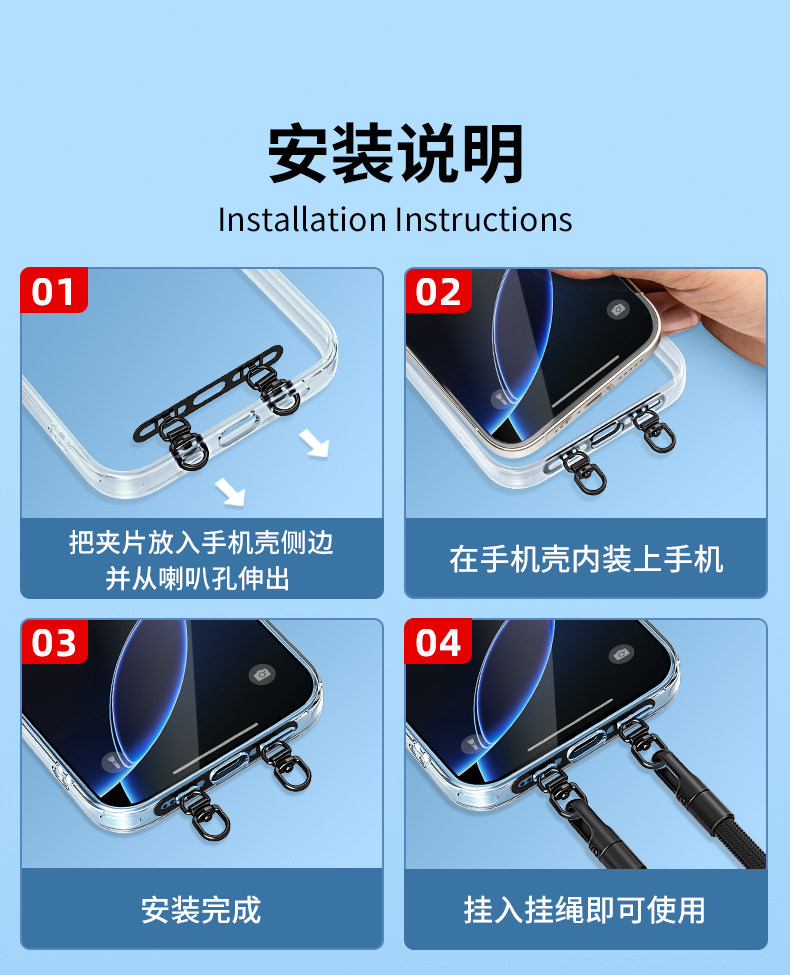 安装说明
Installation Instructions

01
把夹片放入手机壳侧边并从喇叭孔伸出

02
在手机壳内装上手机

03
安装完成

04
挂入挂绳即可使用