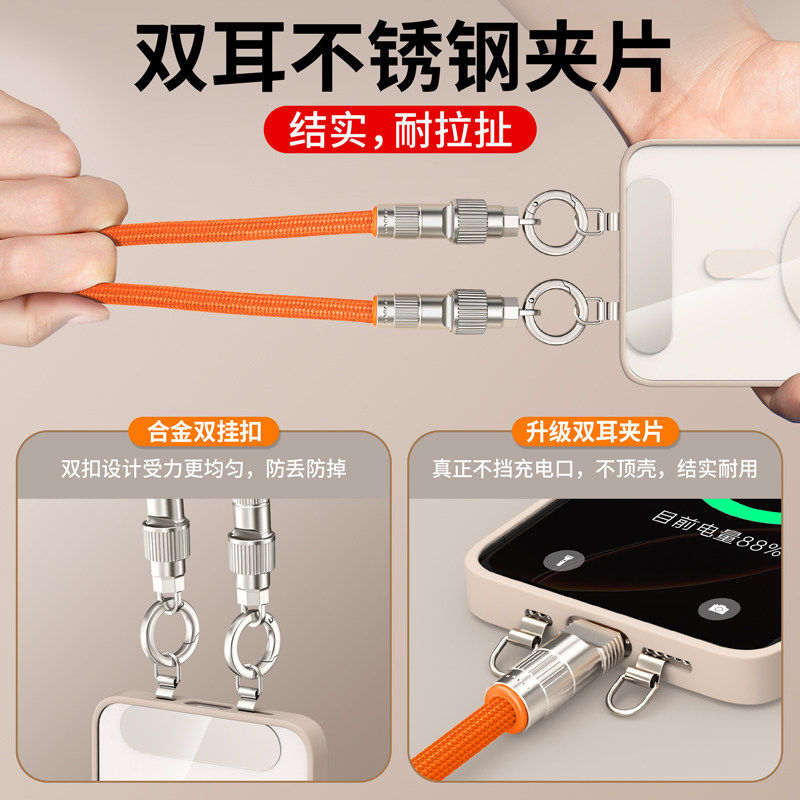 双耳不锈钢夹片

结实，耐拉扯

合金双挂扣

双扣设计受力更均匀，防丢防掉

升级双耳夹片

真正不挡充电口，不顶壳，结实耐用

目前电量88%