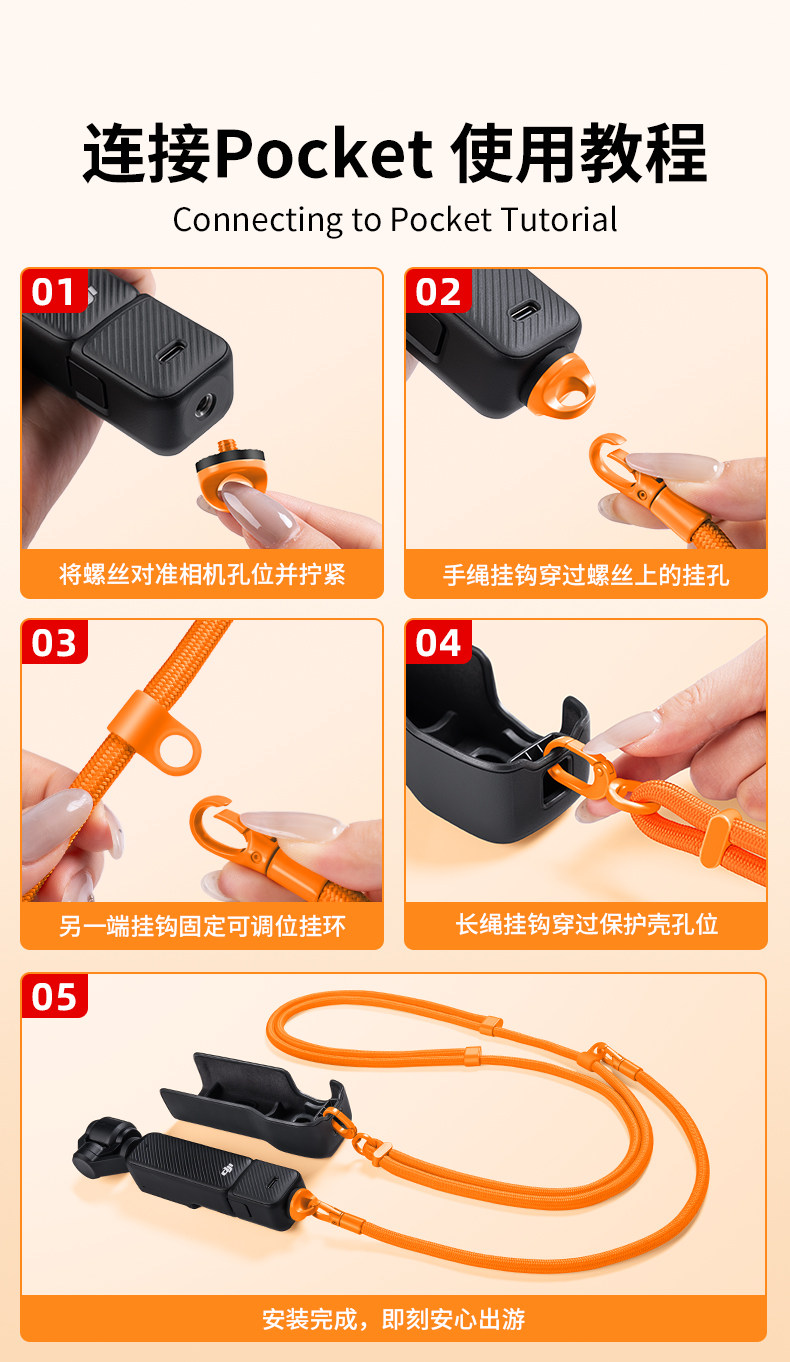 连接Pocket 使用教程
Connecting to Pocket Tutorial

01
将螺丝对准相机孔位并拧紧

02
手绳挂钩穿过螺丝上的挂孔

03
另一端挂钩固定可调位挂环

04
长绳挂钩穿过保护壳孔位

05
安装完成，即刻安心出游