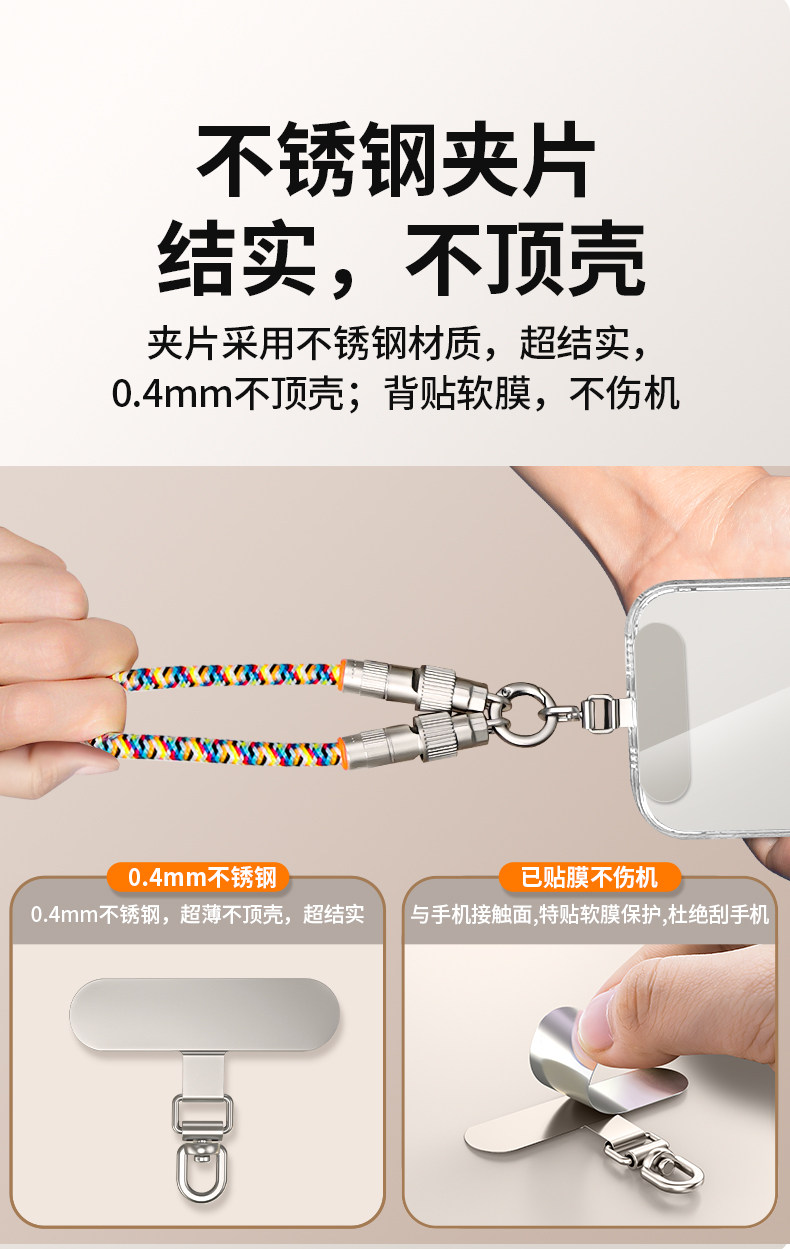 不锈钢夹片
结实，不顶壳

夹片采用不锈钢材质，超结实，
0.4mm不顶壳；背贴软膜，不伤机

0.4mm不锈钢
0.4mm不锈钢，超薄不顶壳，超结实

已贴膜不伤机
与手机接触面,特贴软膜保护,杜绝刮手机