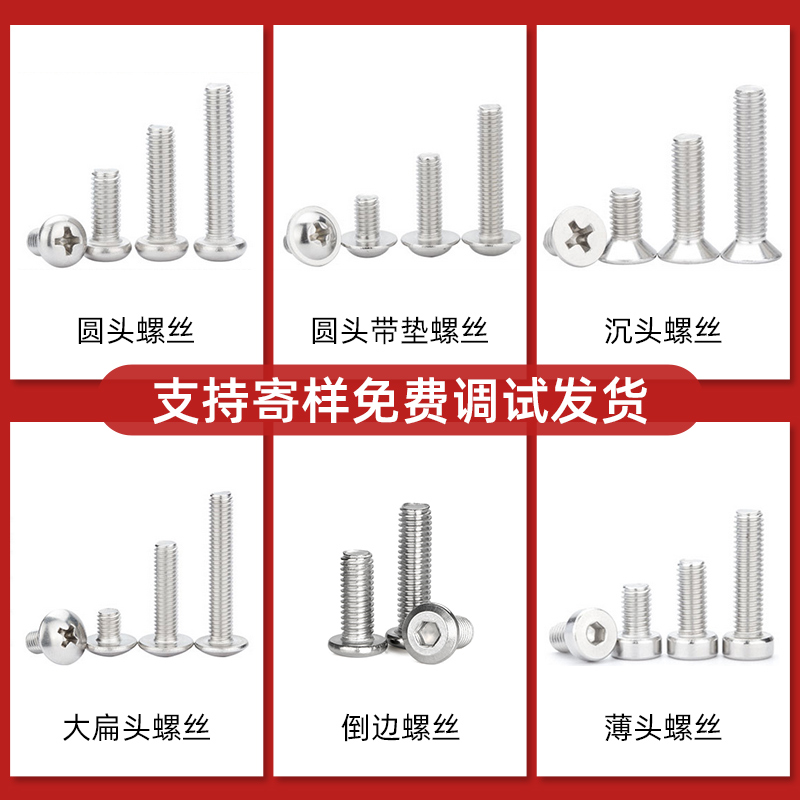 圆头螺丝

圆头带垫螺丝

沉头螺丝

支持寄样免费调试发货

大扁头螺丝

倒边螺丝

薄头螺丝