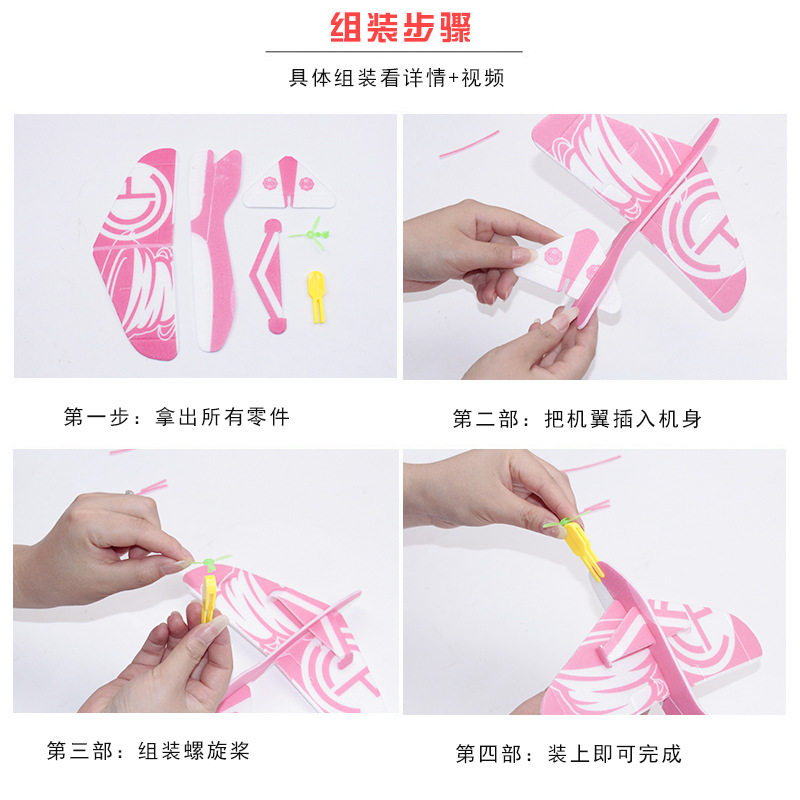 组装步骤

具体组装看详情+视频

第一步：拿出所有零件

第二部：把机翼插入机身

第三部：组装螺旋桨

第四部：装上即可完成