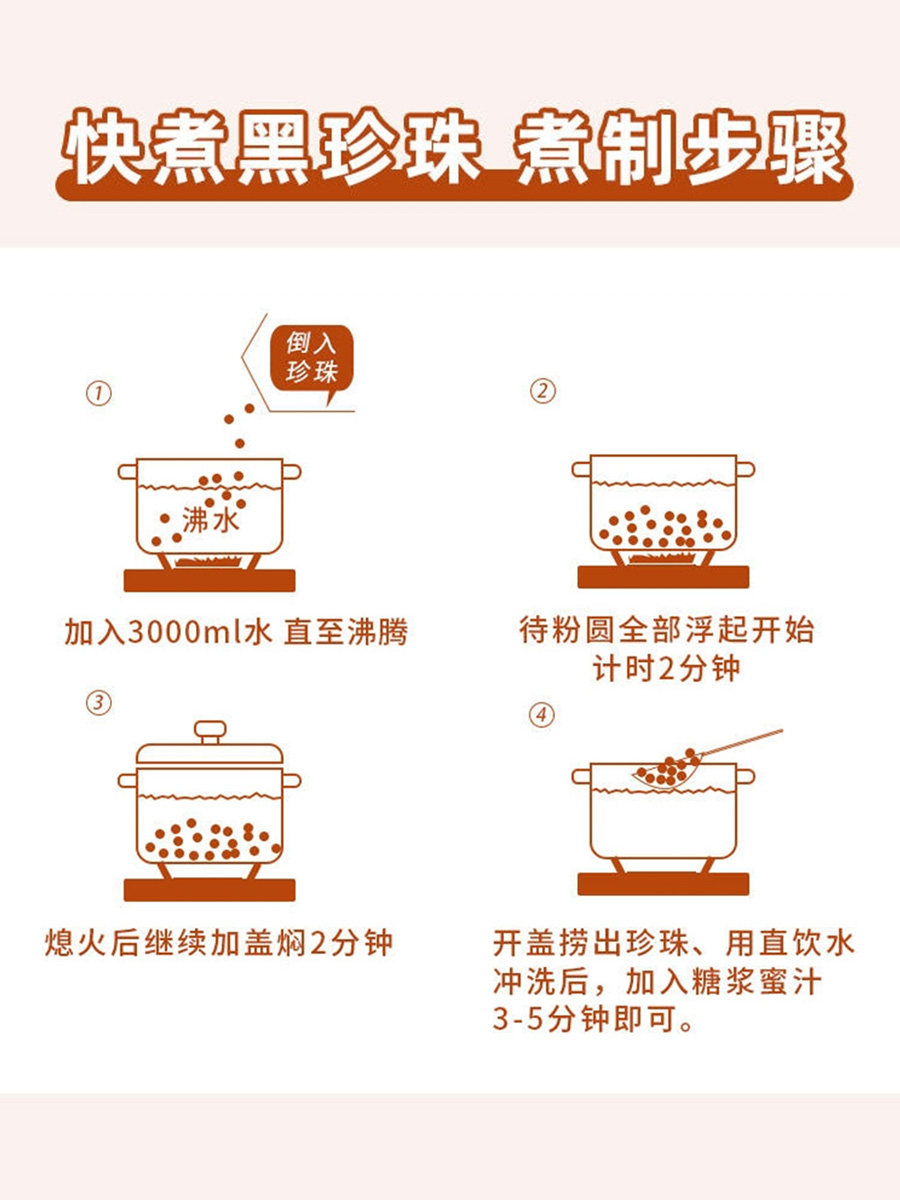 快煮黑珍珠 煮制步骤

①

倒入珍珠

沸水

加入3000ml水 直至沸腾

②

待粉圆全部浮起开始计时2分钟

③

熄火后继续加盖焖2分钟

④

开盖捞出珍珠、用直饮水冲洗后，加入糖浆蜜汁3-5分钟即可。