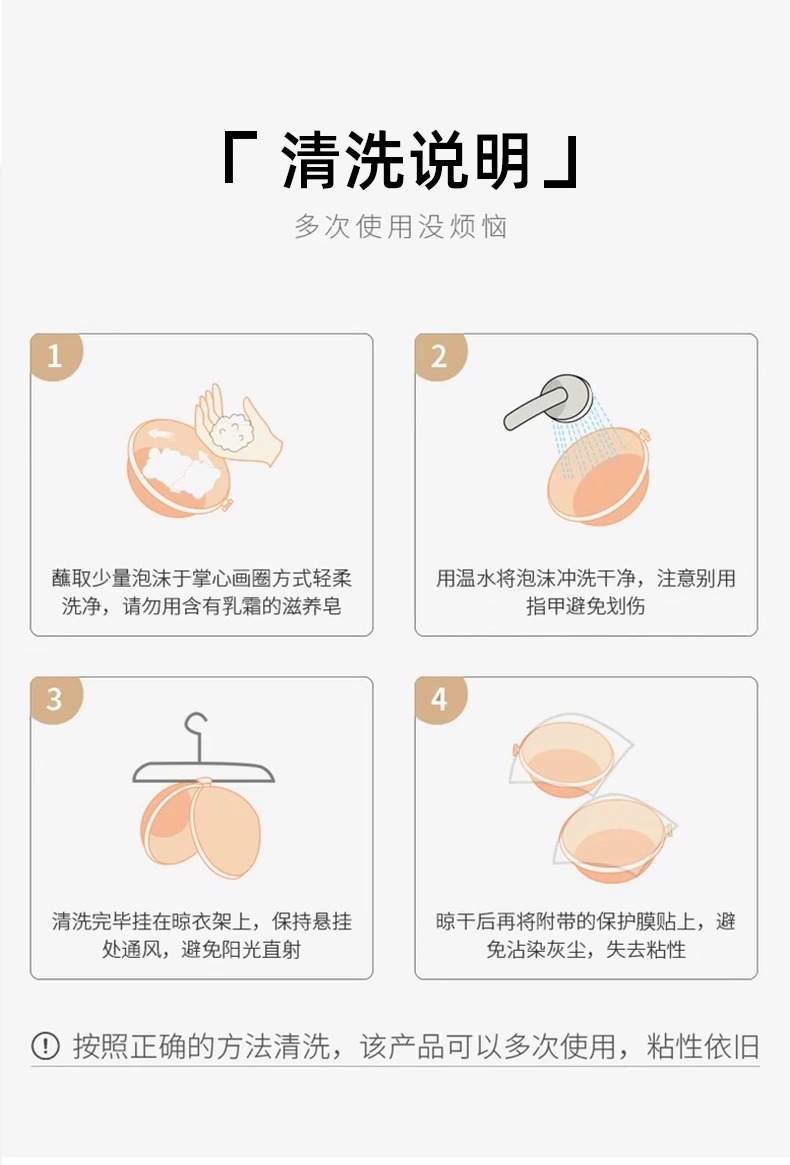 「 清洗说明 」

多次使用没烦恼

1

蘸取少量泡沫于掌心画圈方式轻柔洗净，请勿用含有乳霜的滋养皂

2

用温水将泡沫冲洗干净，注意别用指甲避免划伤

3

清洗完毕挂在晾衣架上，保持悬挂处通风，避免阳光直射

4

晾干后再将附带的保护膜贴上，避免沾染灰尘，失去粘性

! 按照正确的方法清洗，该产品可以多次使用，粘性依旧