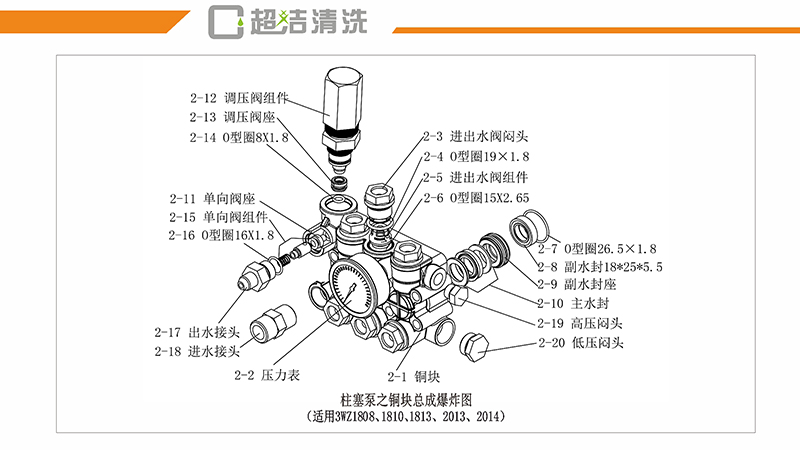 超洁清洗

2-12 调压阀组件
2-13 调压阀座
2-14 O型圈8X1.8
2-11 单向阀座
2-15 单向阀组件
2-16 O型圈16X1.8
2-17 出水接头
2-18 进水接头
2-2 压力表
2-3 进出水阀闷头
2-4 O型圈19×1.8
2-5 进出水阀组件
2-6 O型圈15X2.65
2-7 O型圈26.5×1.8
2-8 副水封18*25*5.5
2-9 副水封座
2-10 主水封
2-19 高压闷头
2-20 低压闷头
2-1 铜块

柱塞泵之铜块总成爆炸图
（适用3WZ1808、1810、1813、2013、2014）