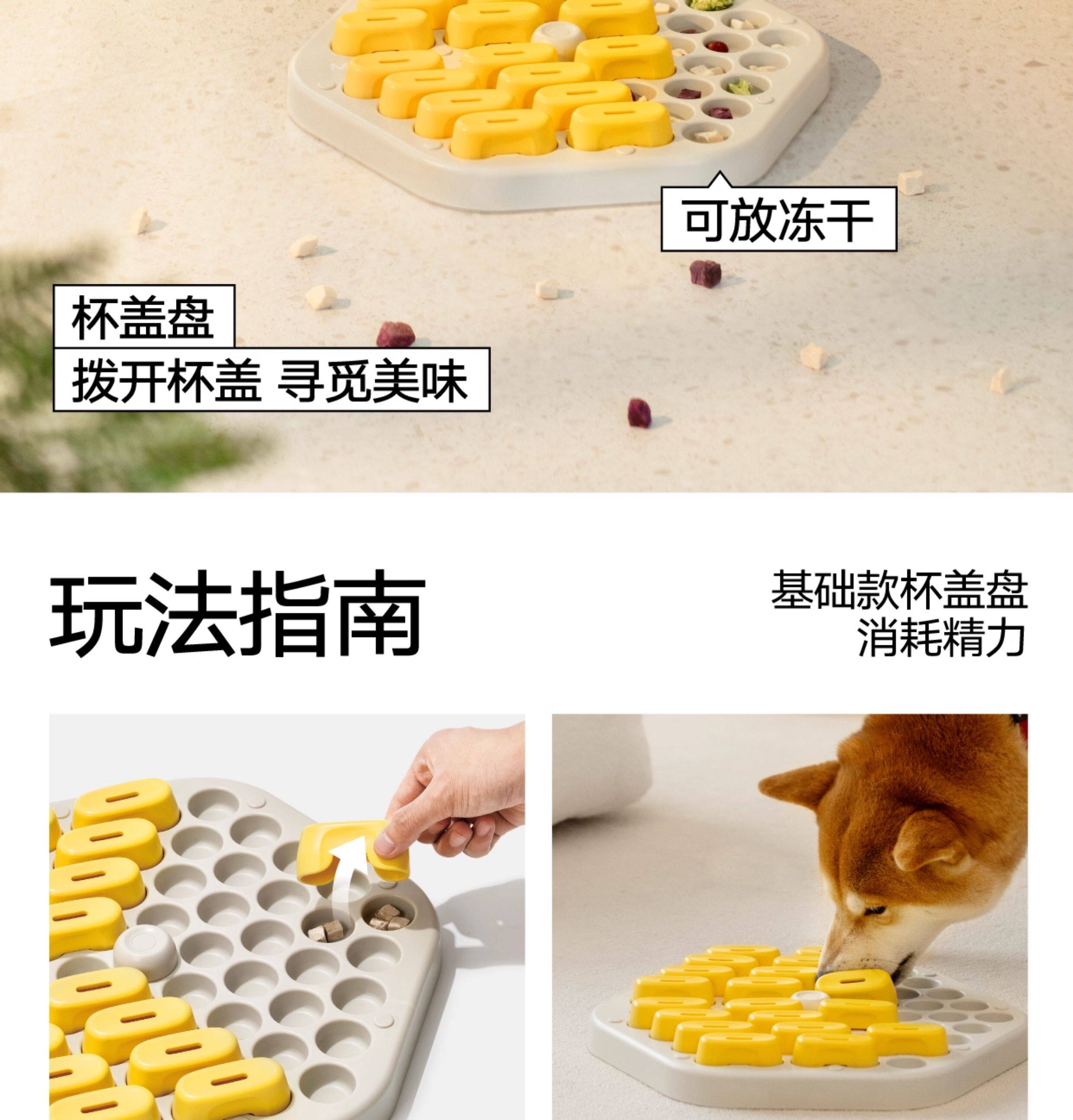 可放冻干

杯盖盘
拨开杯盖 寻觅美味

玩法指南

基础款杯盖盘
消耗精力