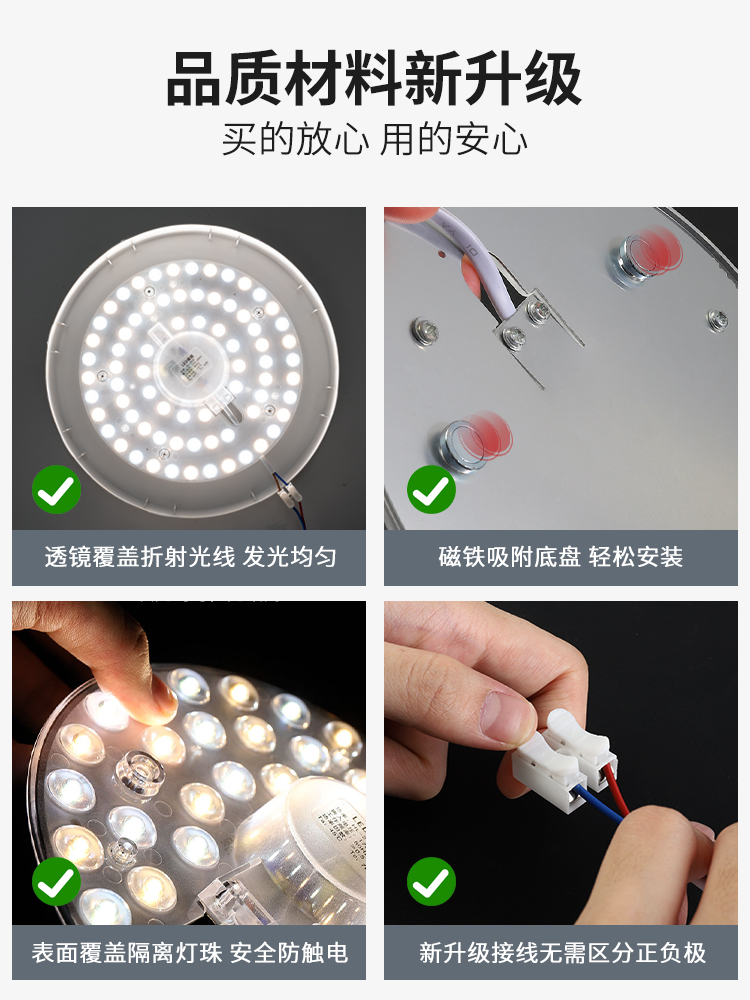 品质材料新升级
买的放心 用的安心

透镜覆盖折射光线 发光均匀

磁铁吸附底盘 轻松安装

表面覆盖隔离灯珠 安全防触电

新升级接线无需区分正负极