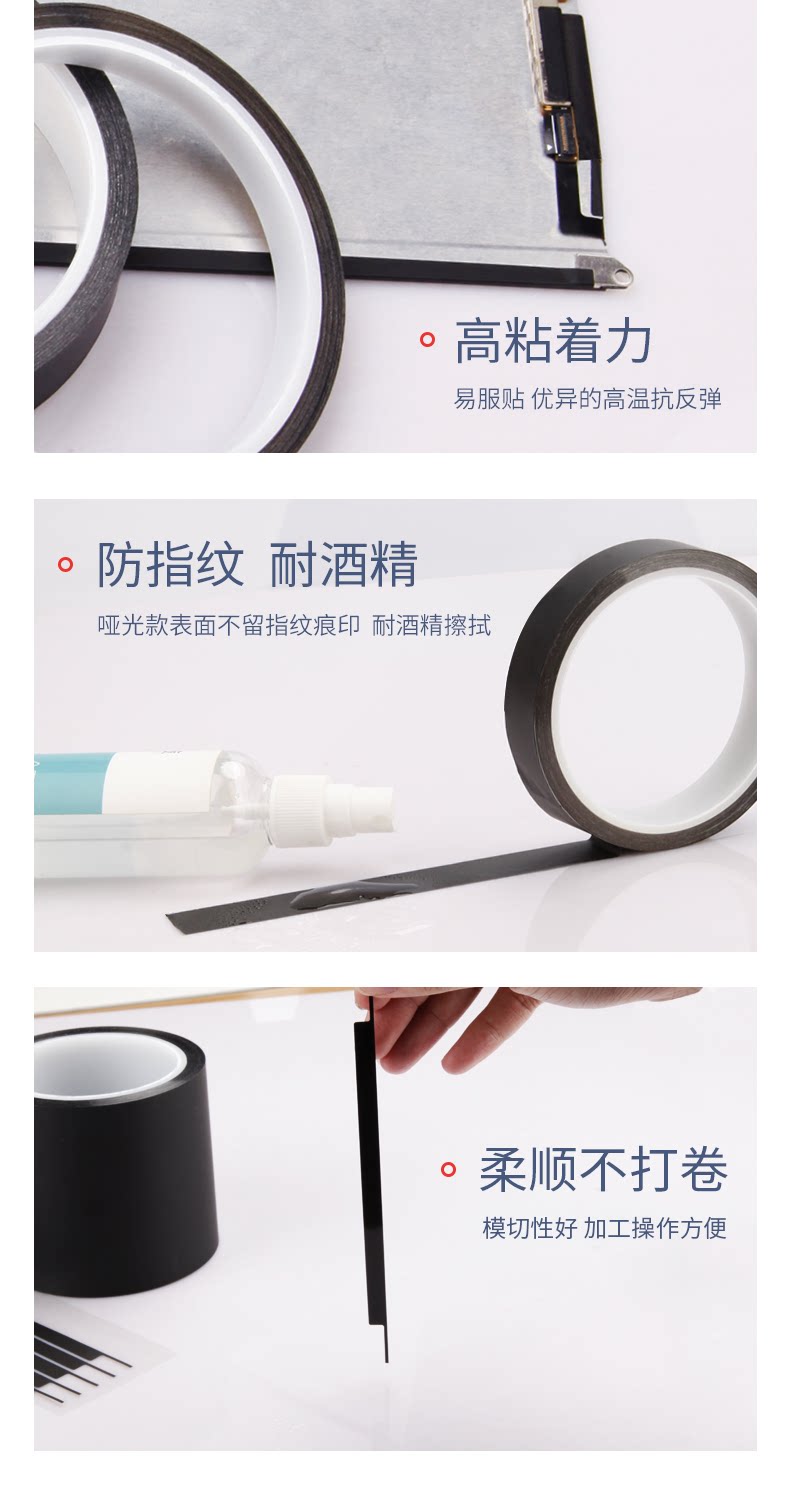 高粘着力

易服贴 优异的高温抗反弹

防指纹 耐酒精

哑光款表面不留指纹痕印 耐酒精擦拭

柔顺不打卷

模切性好 加工操作方便