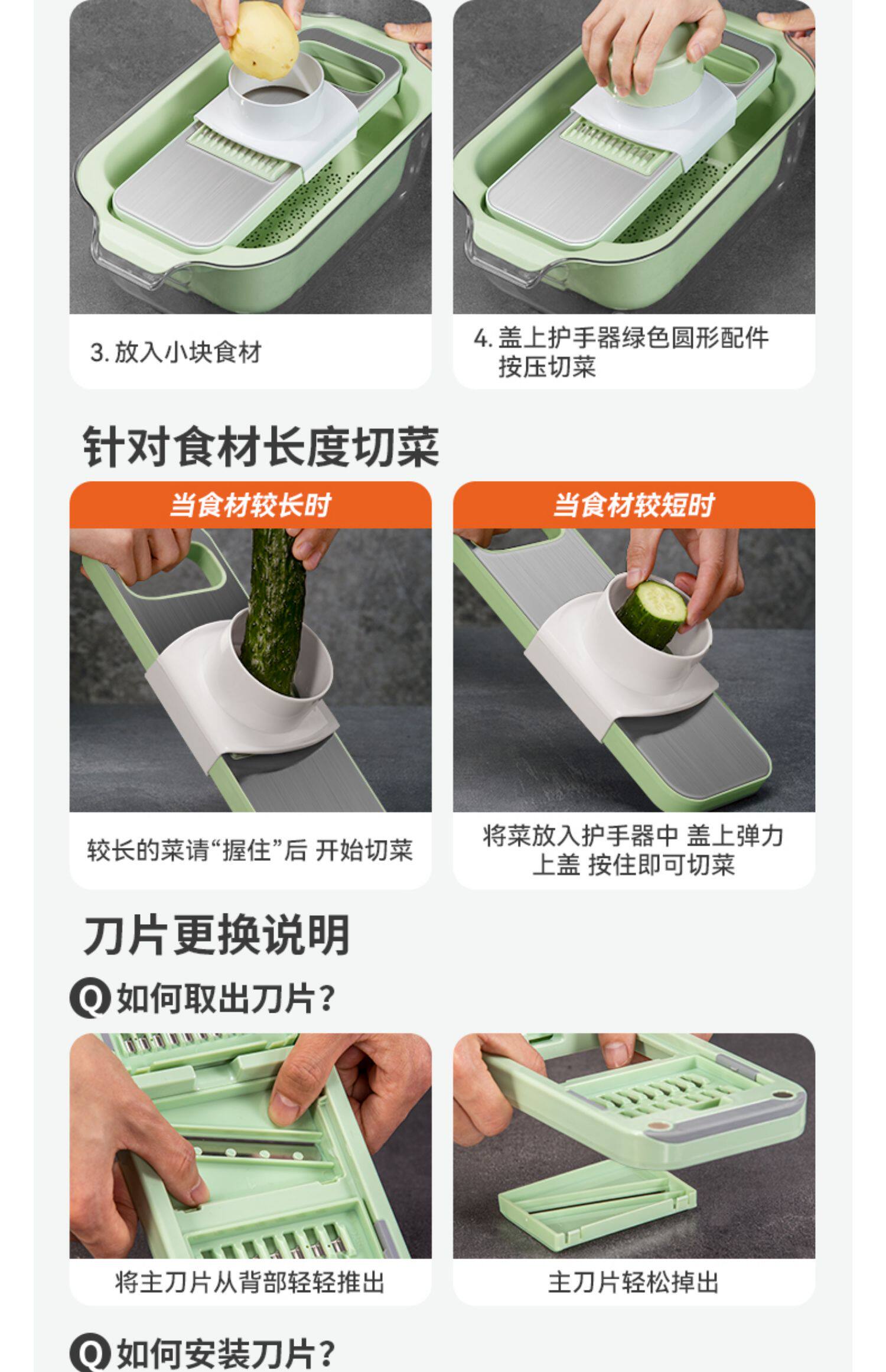 3. 放入小块食材

4. 盖上护手器绿色圆形配件按压切菜

针对食材长度切菜

当食材较长时

较长的菜请“握住”后 开始切菜

当食材较短时

将菜放入护手器中 盖上弹力上盖 按住即可切菜

刀片更换说明

Q 如何取出刀片？

将主刀片从背部轻轻推出

主刀片轻松掉出

Q 如何安装刀片？