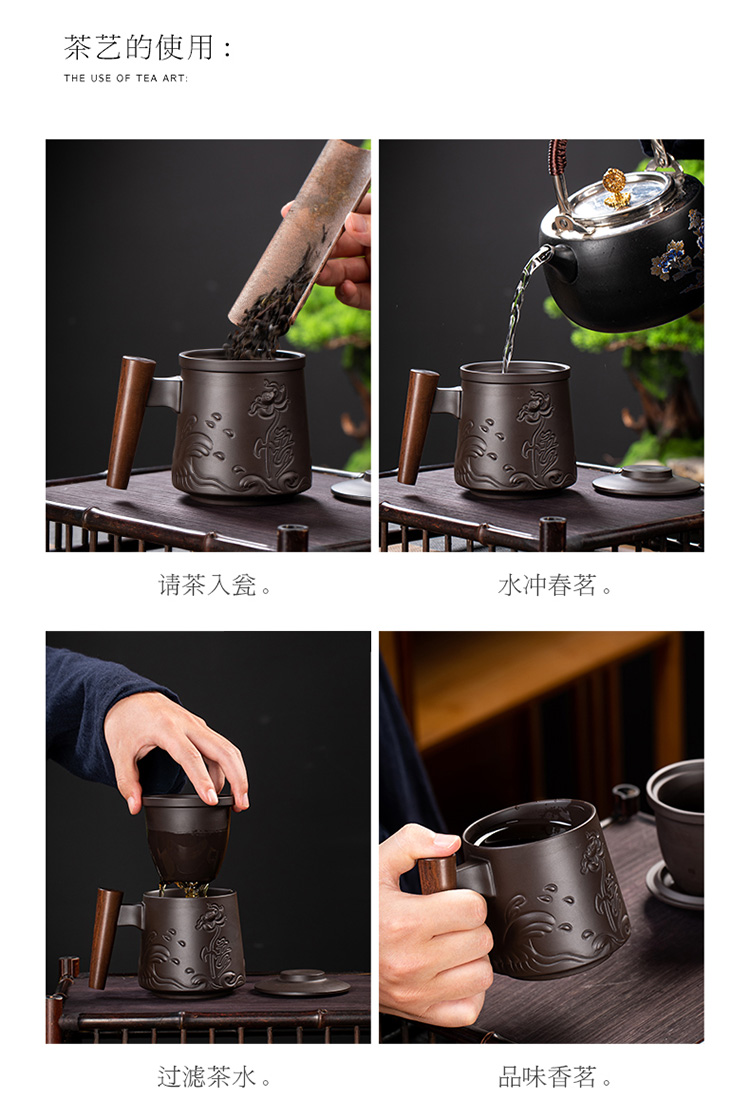 茶艺的使用：
THE USE OF TEA ART:

请茶入瓮。

水冲春茗。

过滤茶水。

品味香茗。