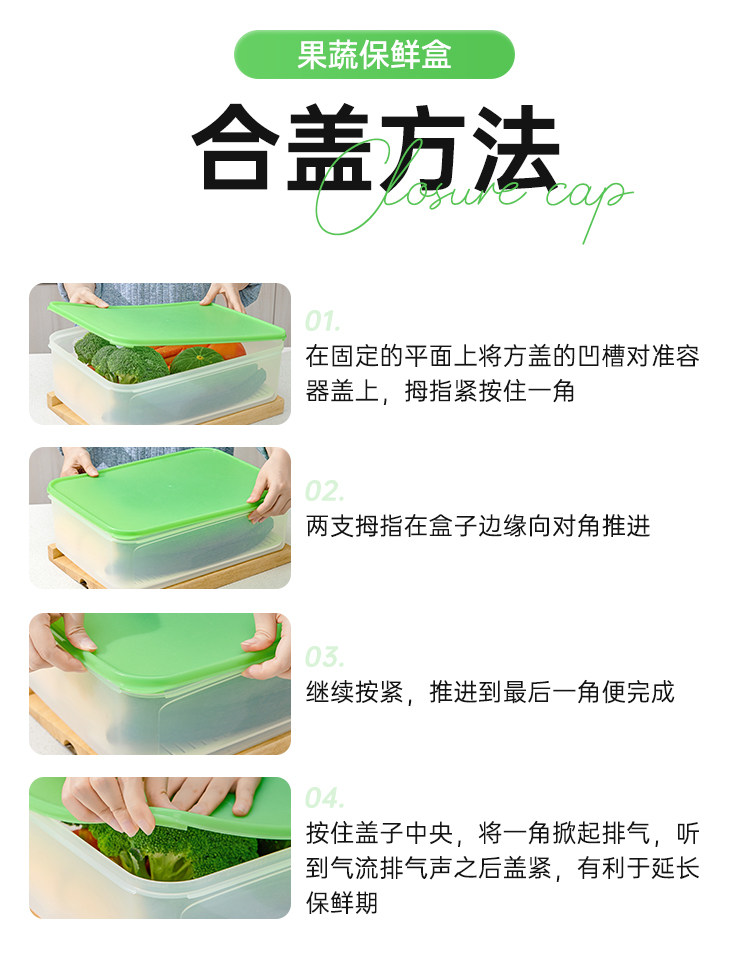 果蔬保鲜盒

合盖方法

Closure cap

01.
在固定的平面上将方盖的凹槽对准容器盖上，拇指紧按住一角

02.
两支拇指在盒子边缘向对角推进

03.
继续按紧，推进到最后一角便完成

04.
按住盖子中央，将一角掀起排气，听到气流排气声之后盖紧，有利于延长保鲜期