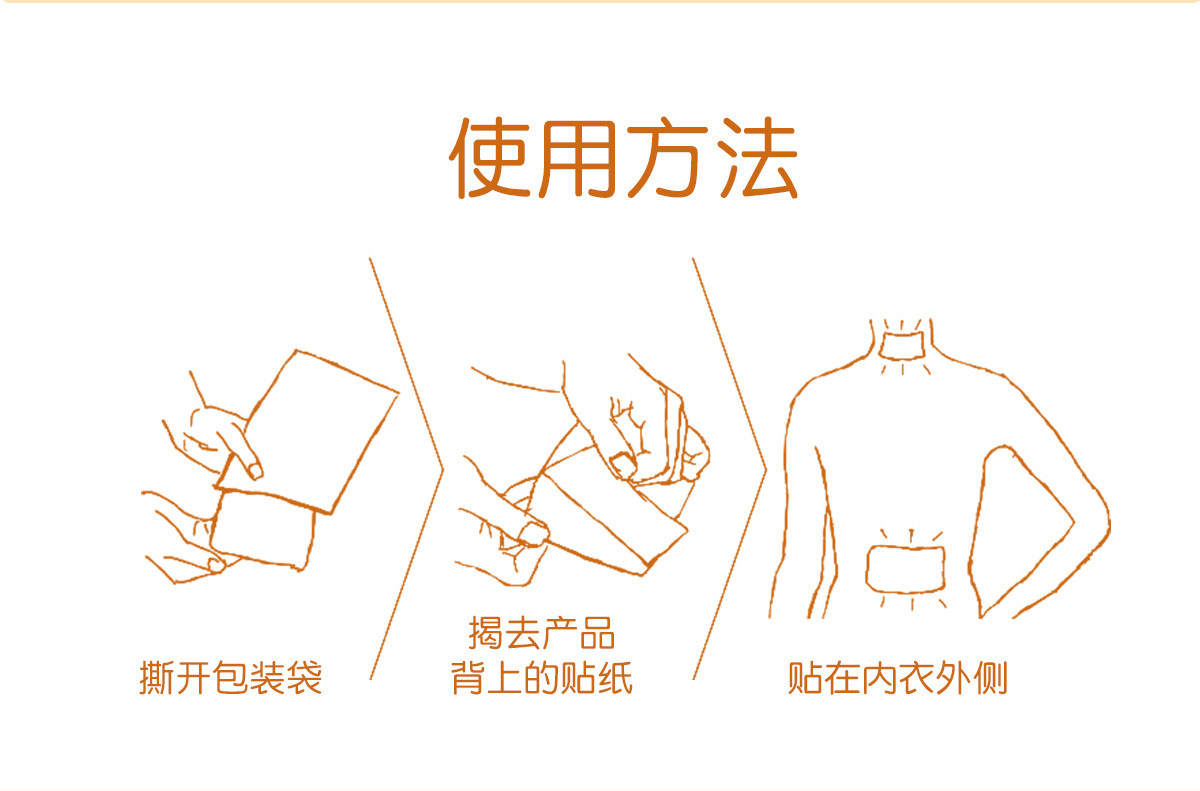 使用方法

撕开包装袋

揭去产品
背上的贴纸

贴在内衣外侧