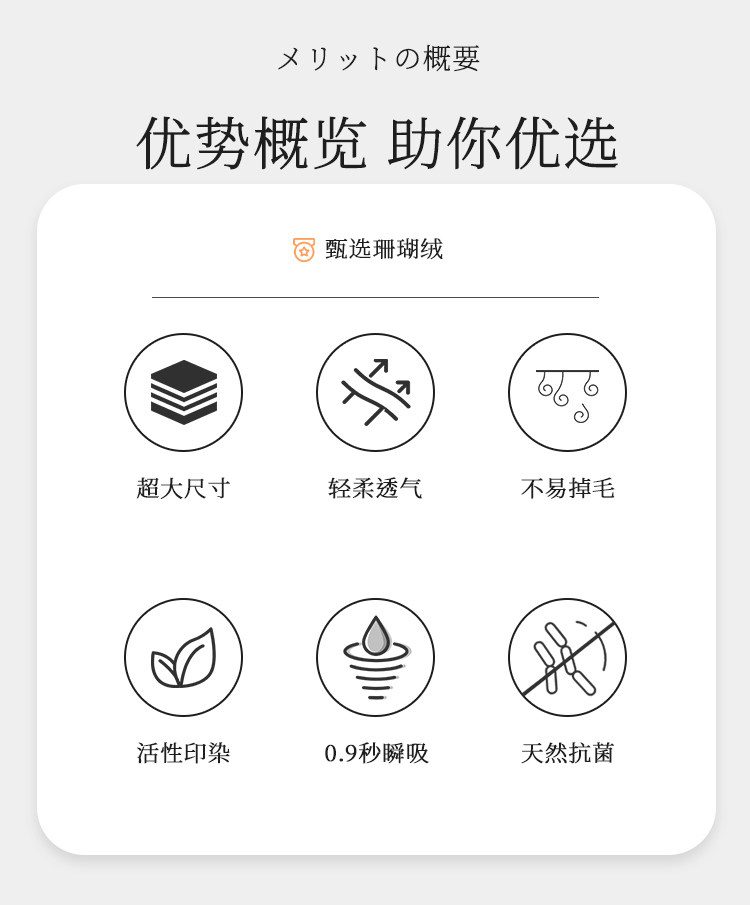 メリットの概要

优势概览 助你优选

甄选珊瑚绒

超大尺寸

轻柔透气

不易掉毛

活性印染

0.9秒瞬吸

天然抗菌