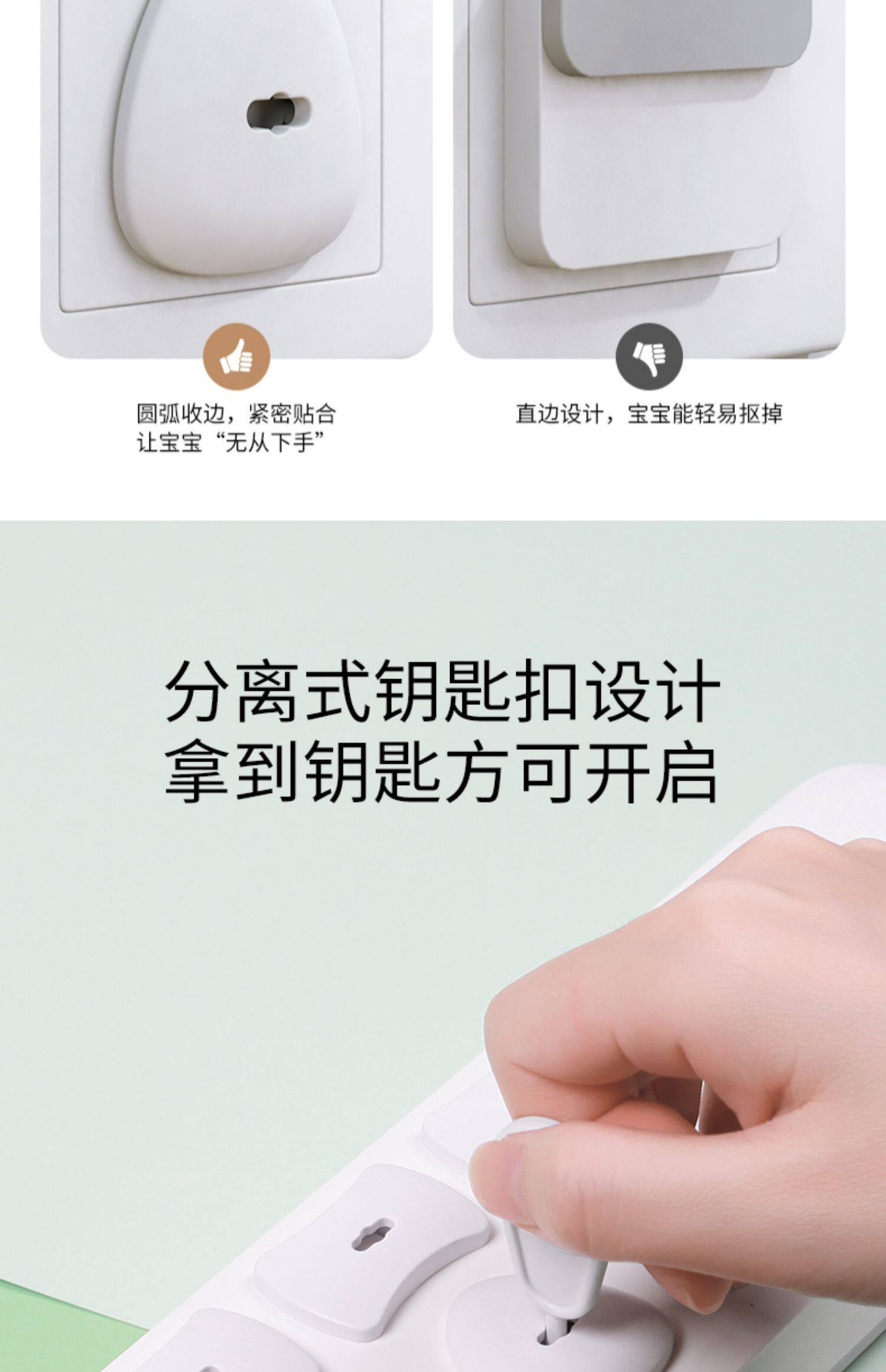 圆弧收边，紧密贴合
让宝宝“无从下手”

直边设计，宝宝能轻易抠掉

分离式钥匙扣设计
拿到钥匙方可开启