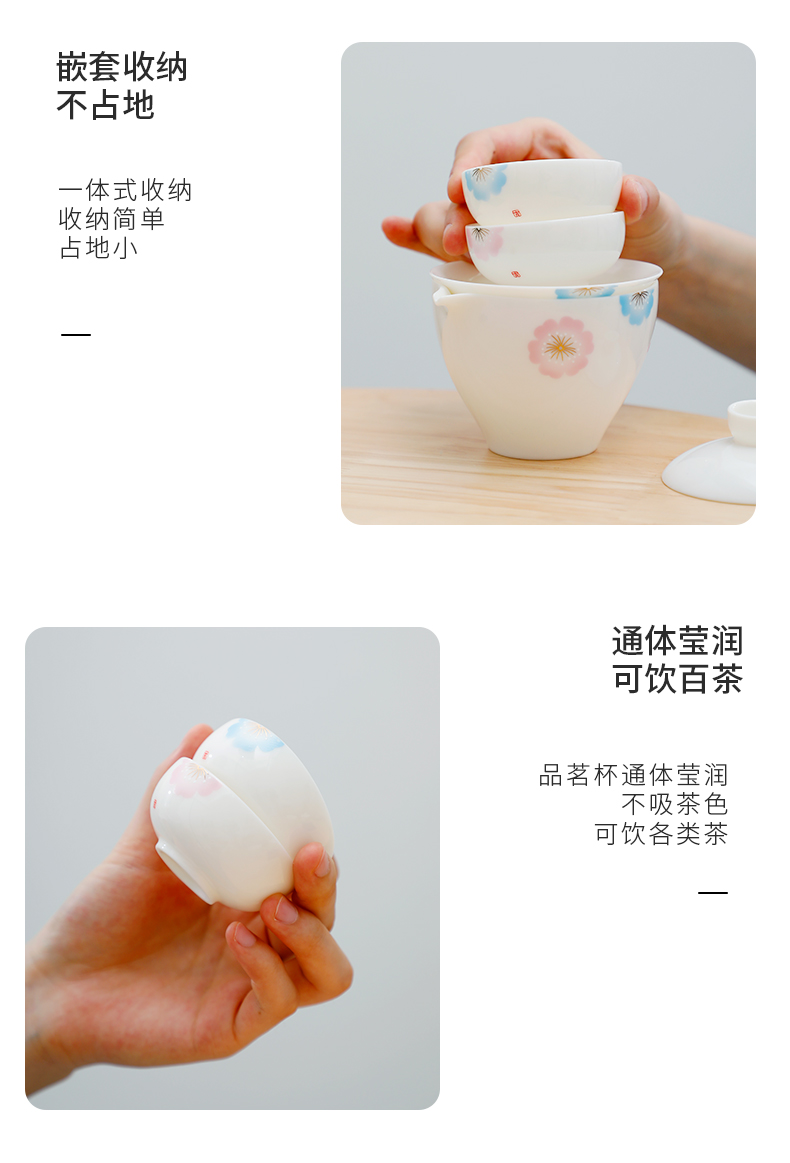 嵌套收纳
不占地

一体式收纳
收纳简单
占地小

—

通体莹润
可饮百茶

品茗杯通体莹润
不吸茶色
可饮各类茶

—