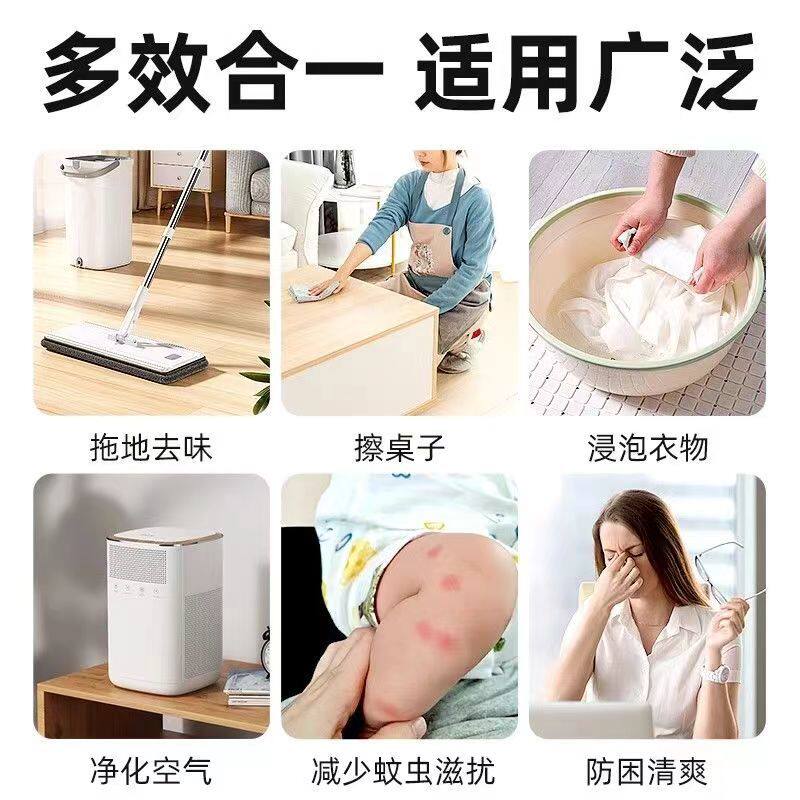 多效合一 适用广泛

拖地去味

擦桌子

浸泡衣物

净化空气

减少蚊虫滋扰

防困清爽