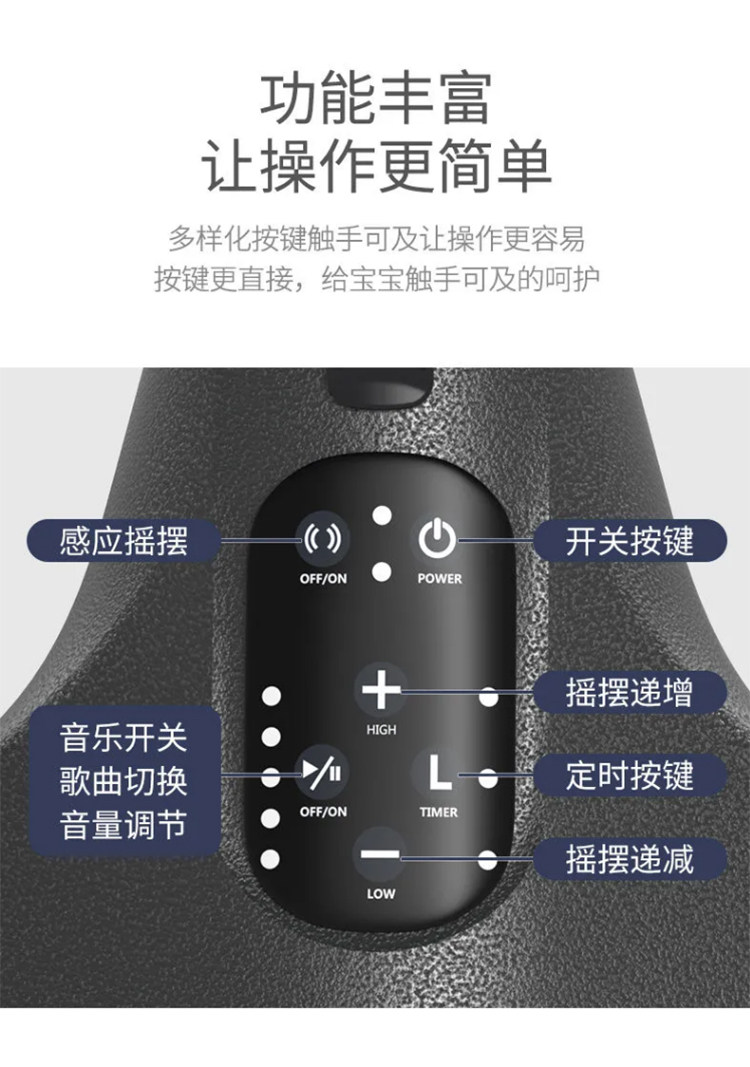 功能丰富
让操作更简单

多样化按键触手可及让操作更容易
按键更直接，给宝宝触手可及的呵护

感应摇摆

OFF/ON

POWER

开关按键

HIGH

摇摆递增

音乐开关
歌曲切换
音量调节

OFF/ON

L

TIMER

定时按键

LOW

摇摆递减