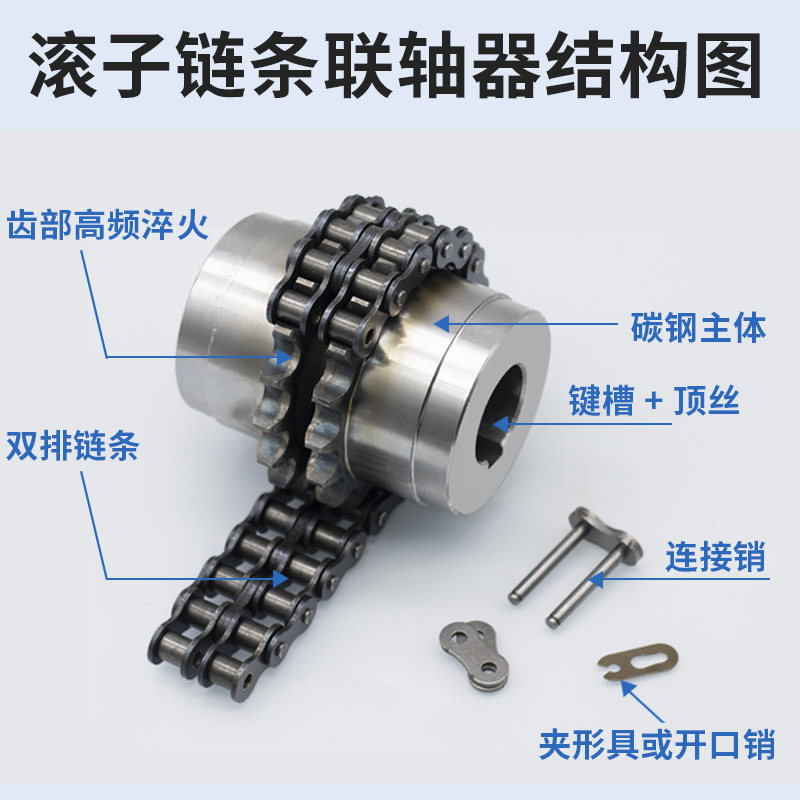 滚子链条联轴器结构图

齿部高频淬火

碳钢主体

键槽 + 顶丝

双排链条

连接销

夹形具或开口销