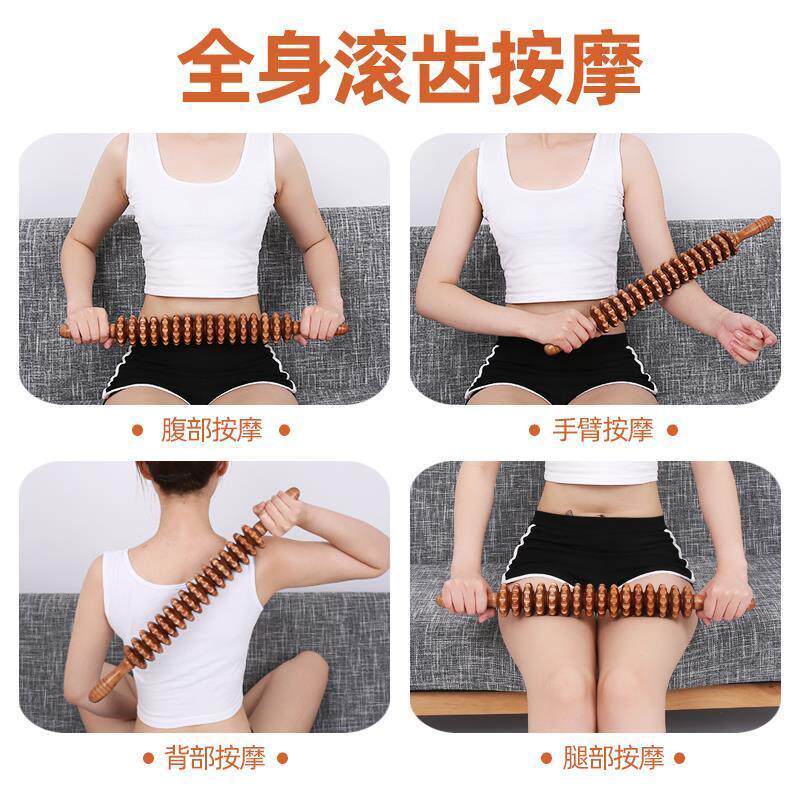 全身滚齿按摩

• 腹部按摩 •

• 手臂按摩 •

• 背部按摩 •

• 腿部按摩 •