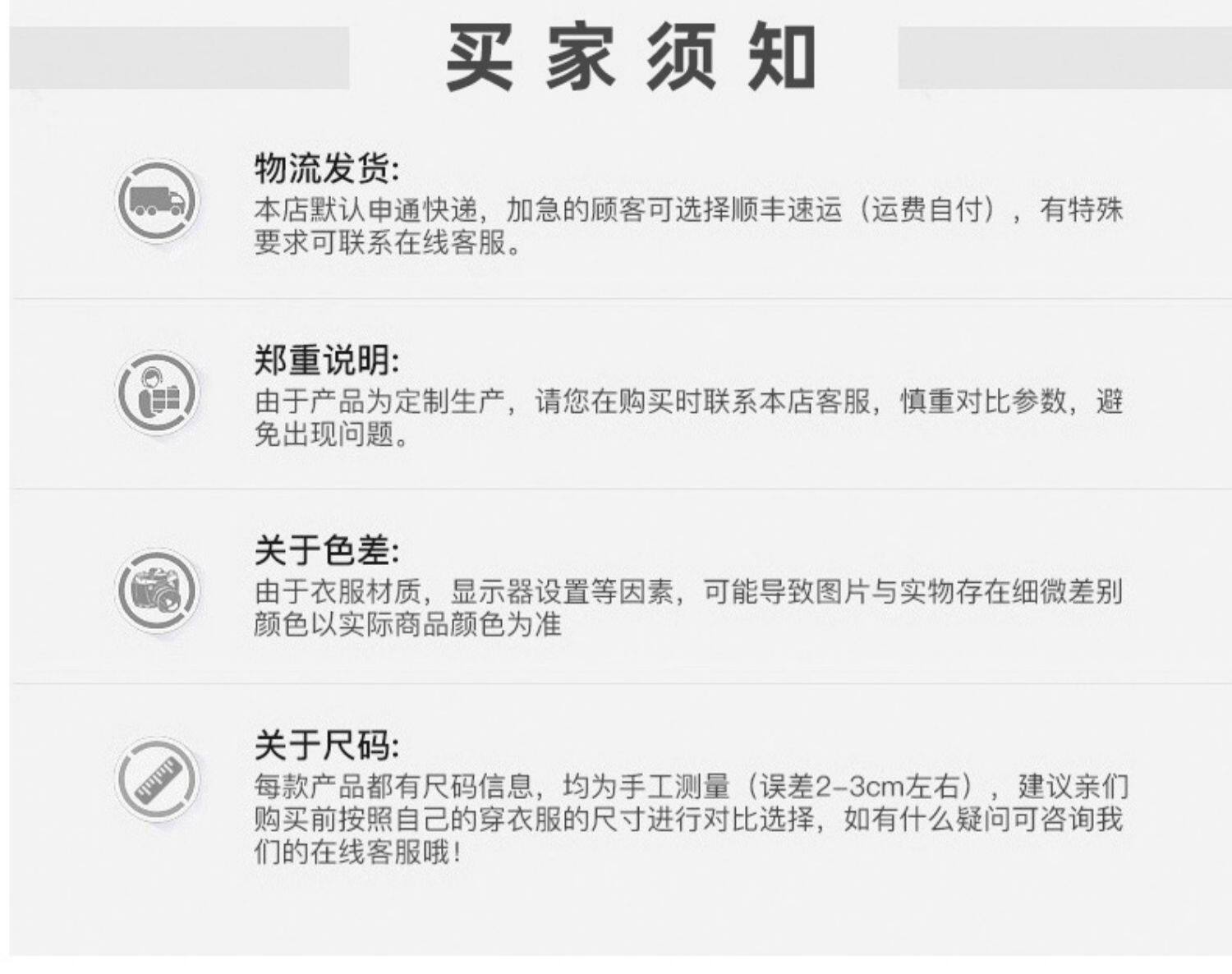 买家须知

物流发货:
本店默认申通快递，加急的顾客可选择顺丰速运（运费自付），有特殊要求可联系在线客服。

郑重说明:
由于产品为定制生产，请您在购买时联系本店客服，慎重对比参数，避免出现问题。

关于色差:
由于衣服材质，显示器设置等因素，可能导致图片与实物存在细微差别颜色以实际商品颜色为准

关于尺码:
每款产品都有尺码信息，均为手工测量（误差2-3cm左右），建议亲们购买前按照自己的穿衣服的尺寸进行对比选择，如有什么疑问可咨询我们的在线客服哦!