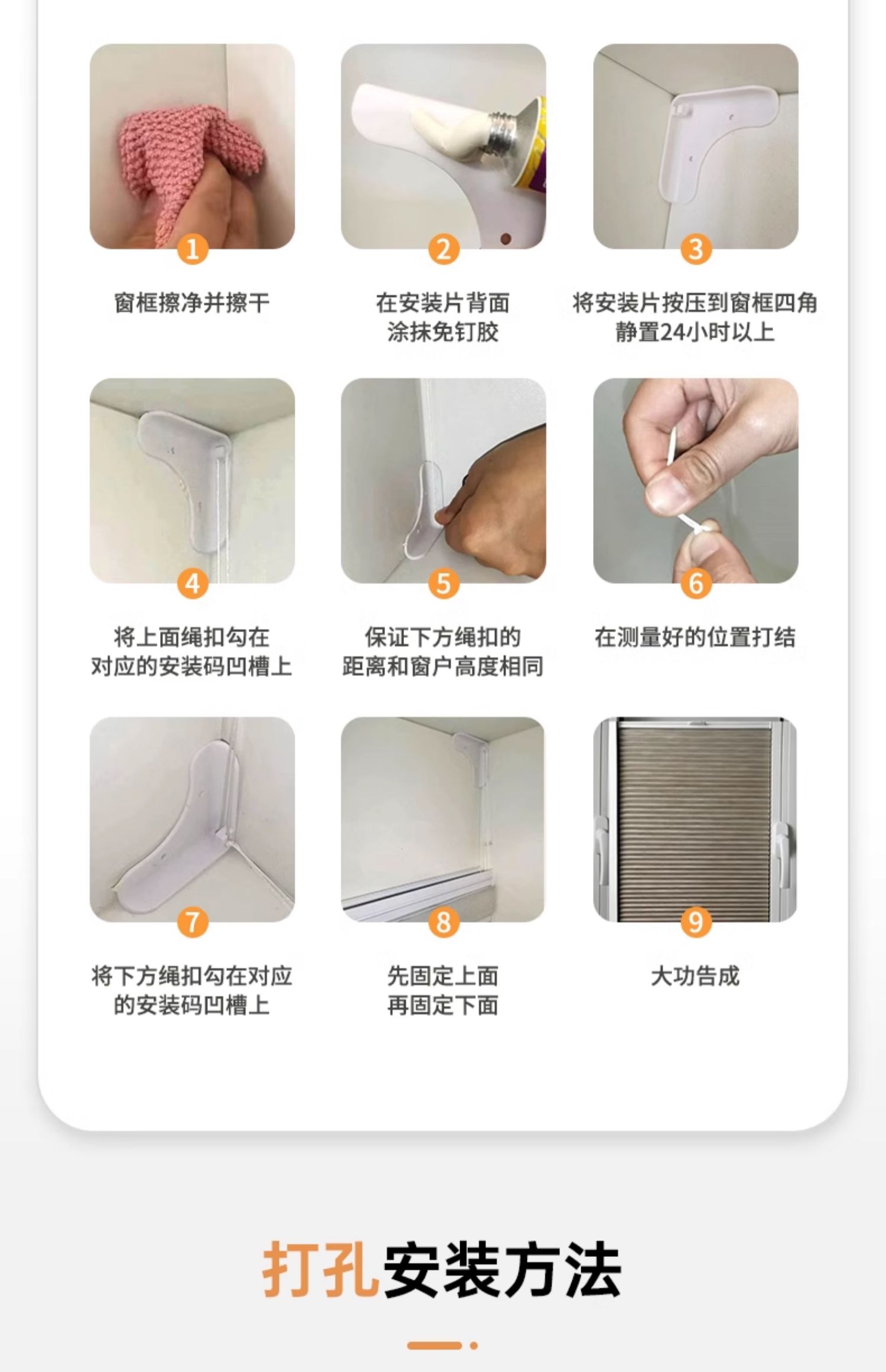 1
窗框擦净并擦干

2
在安装片背面
涂抹免钉胶

3
将安装片按压到窗框四角
静置24小时以上

4
将上面绳扣勾在
对应的安装码凹槽上

5
保证下方绳扣的
距离和窗户高度相同

6
在测量好的位置打结

7
将下方绳扣勾在对应
的安装码凹槽上

8
先固定上面
再固定下面

9
大功告成

打孔安装方法