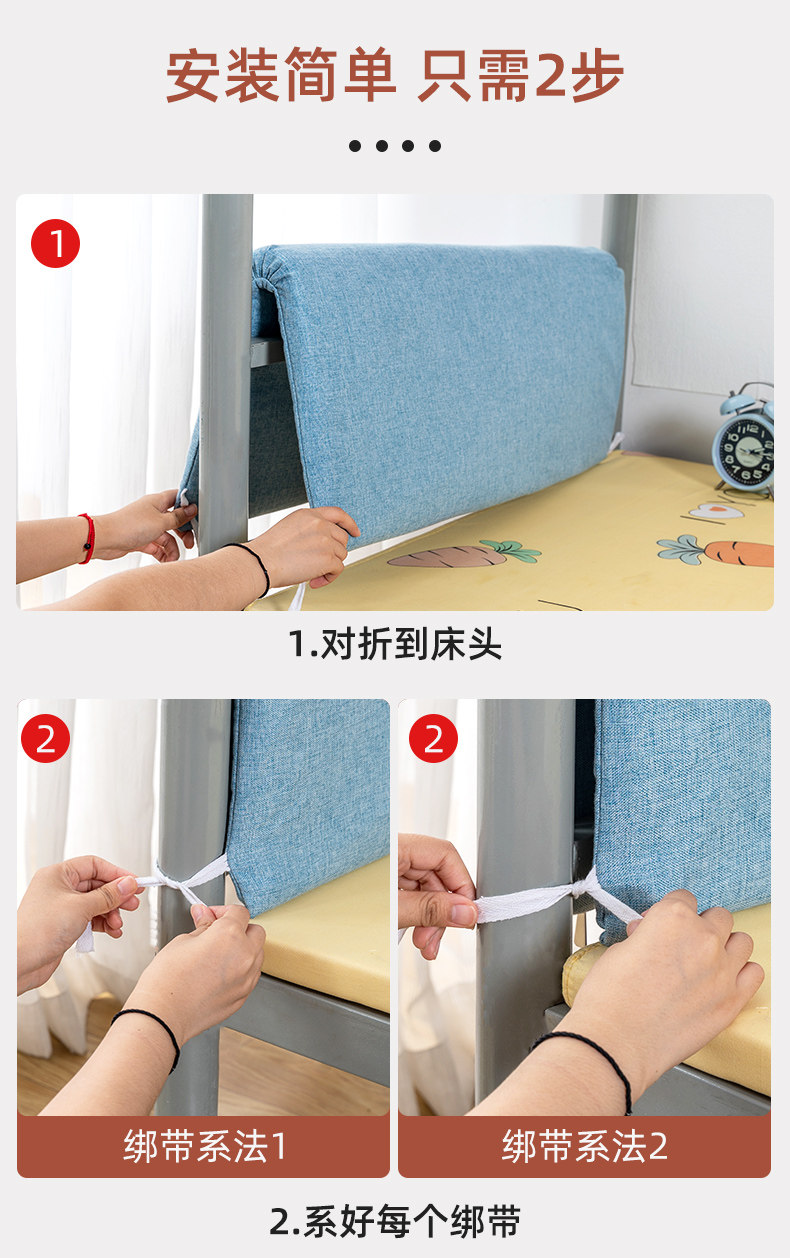 安装简单 只需2步

1

1.对折到床头

2

绑带系法1

2

绑带系法2

2.系好每个绑带