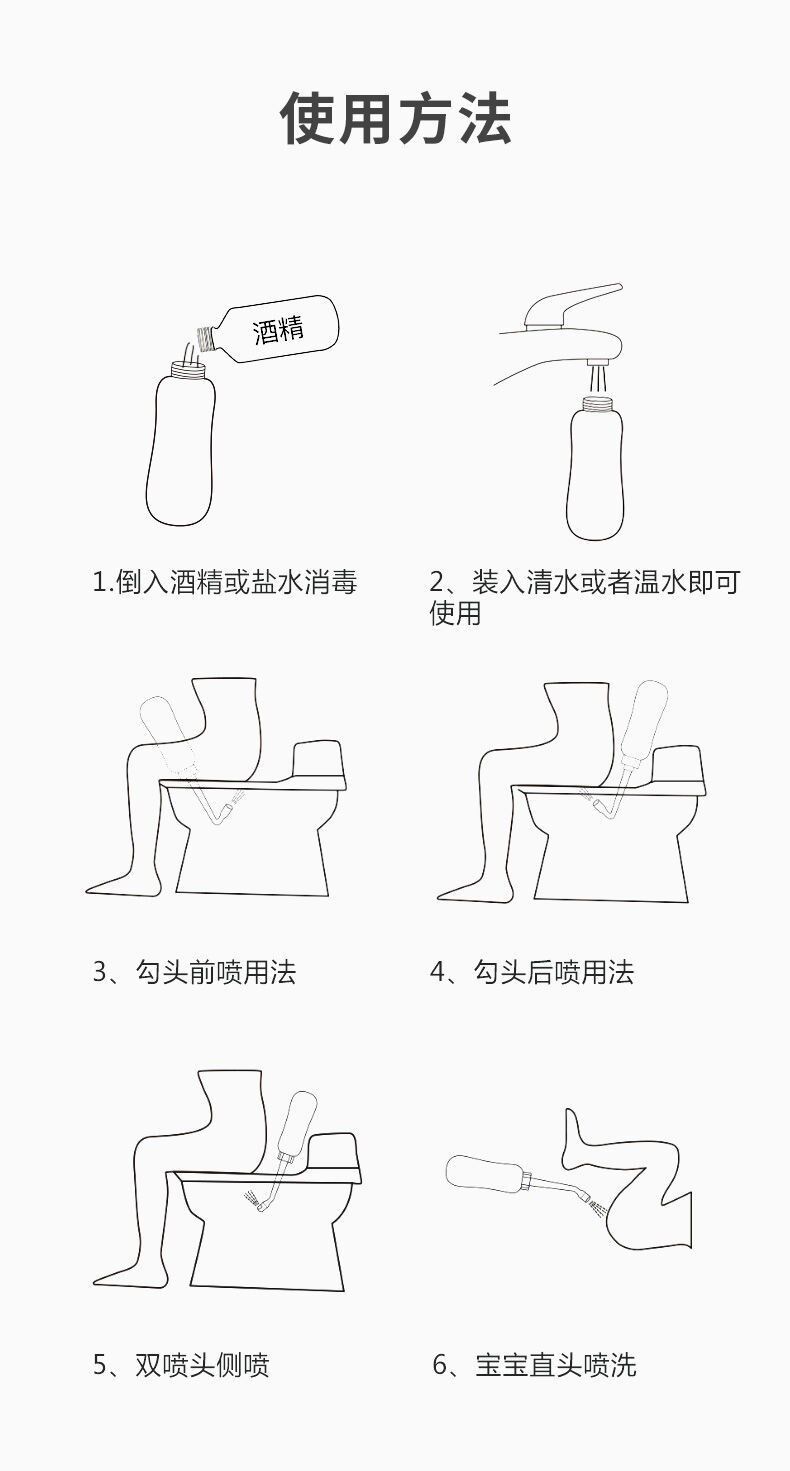 使用方法

酒精

1.倒入酒精或盐水消毒

2、装入清水或者温水即可使用

3、勾头前喷用法

4、勾头后喷用法

5、双喷头侧喷

6、宝宝直头喷洗