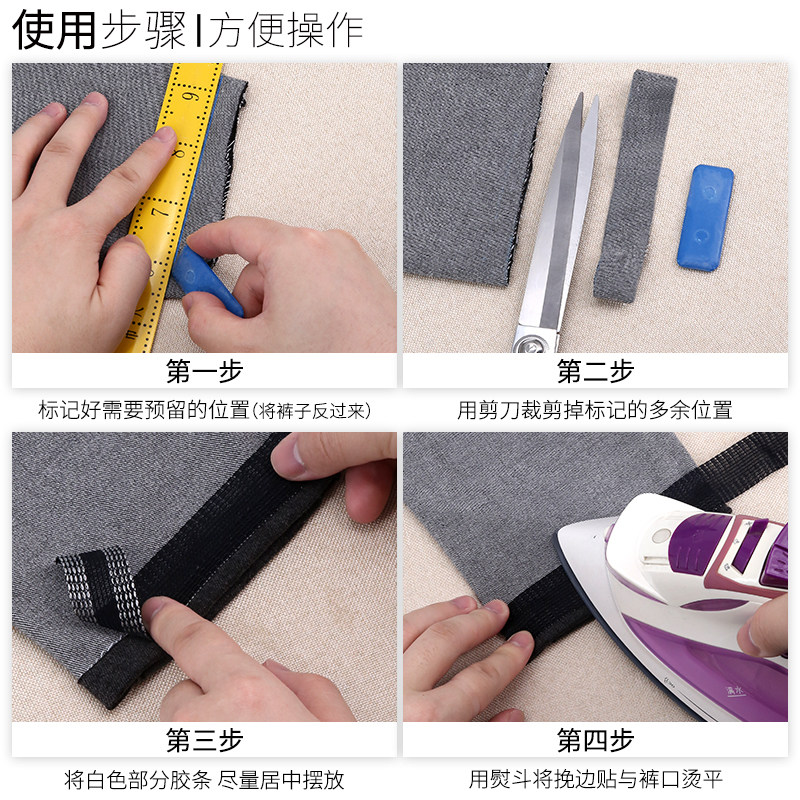 使用步骤 | 方便操作

9
8
7

第一步

标记好需要预留的位置(将裤子反过来)

第二步

用剪刀裁剪掉标记的多余位置

第三步

将白色部分胶条 尽量居中摆放

第四步

用熨斗将挽边贴与裤口烫平