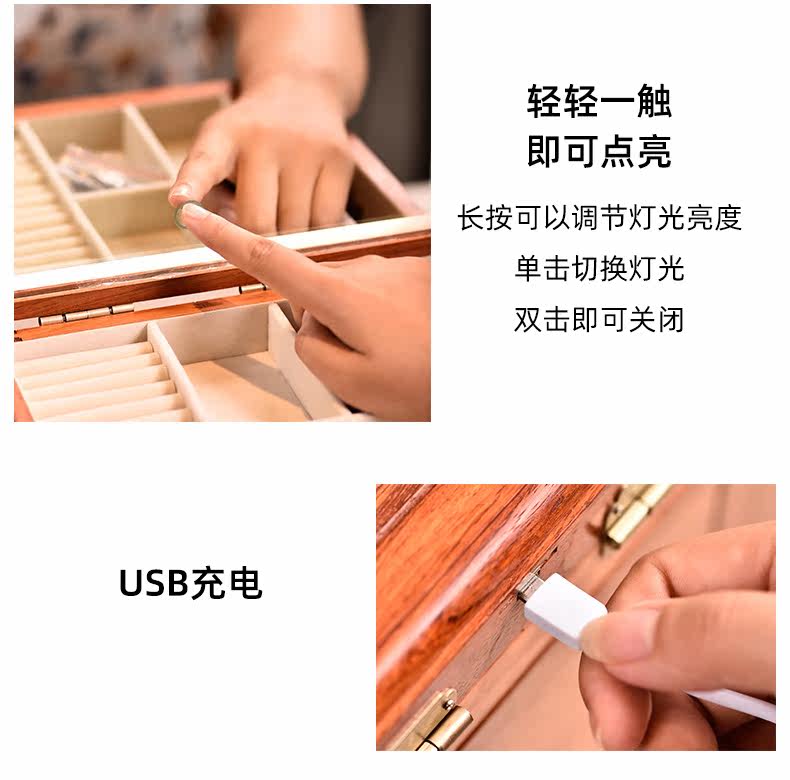 轻轻一触
即可点亮

长按可以调节灯光亮度
单击切换灯光
双击即可关闭

USB充电