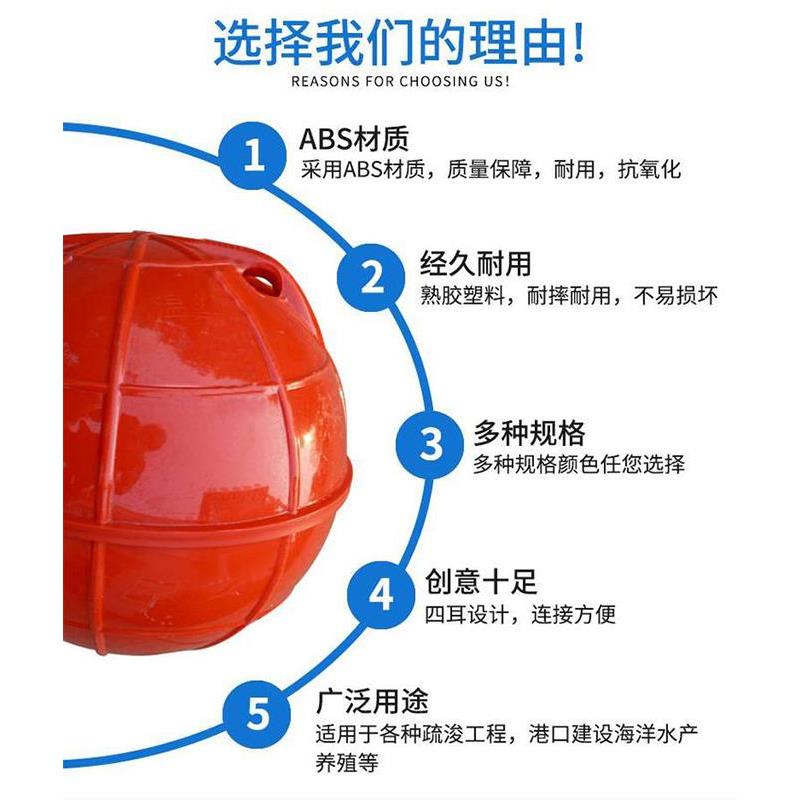 选择我们的理由!
REASONS FOR CHOOSING US!

1
ABS材质
采用ABS材质，质量保障，耐用，抗氧化

2
经久耐用
熟胶塑料，耐摔耐用，不易损坏

3
多种规格
多种规格颜色任您选择

4
创意十足
四耳设计，连接方便

5
广泛用途
适用于各种疏浚工程，港口建设海洋水产养殖等