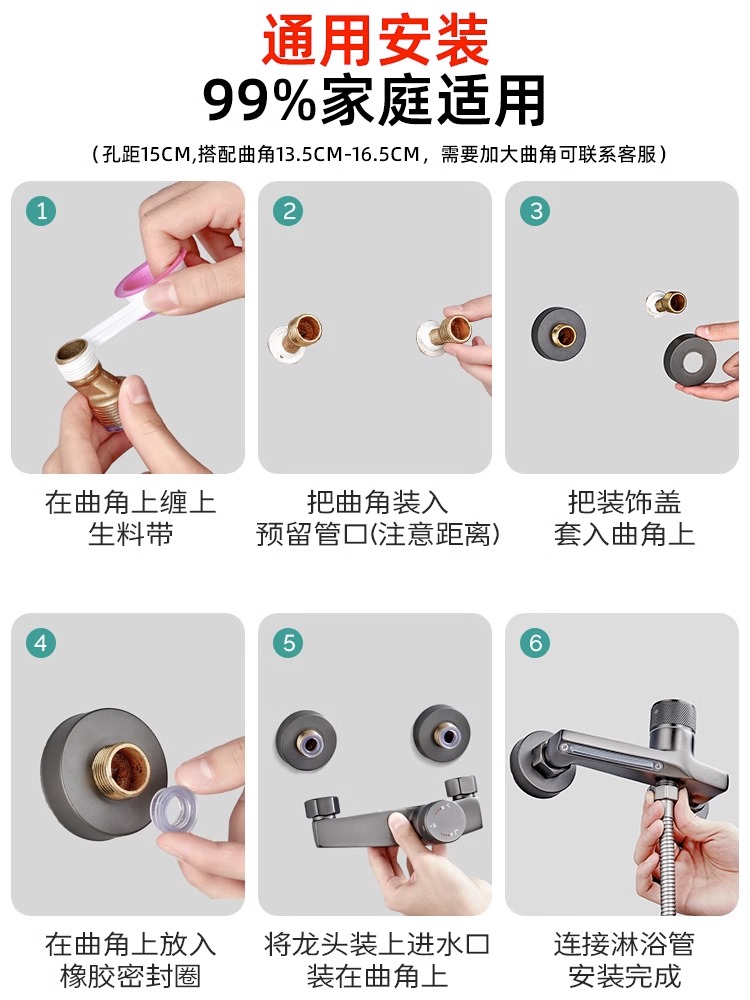 通用安装
99%家庭适用

（孔距15CM,搭配曲角13.5CM-16.5CM，需要加大曲角可联系客服）

1
在曲角上缠上生料带

2
把曲角装入预留管口(注意距离)

3
把装饰盖套入曲角上

4
在曲角上放入橡胶密封圈

5
将龙头装上进水口装在曲角上

6
连接淋浴管安装完成