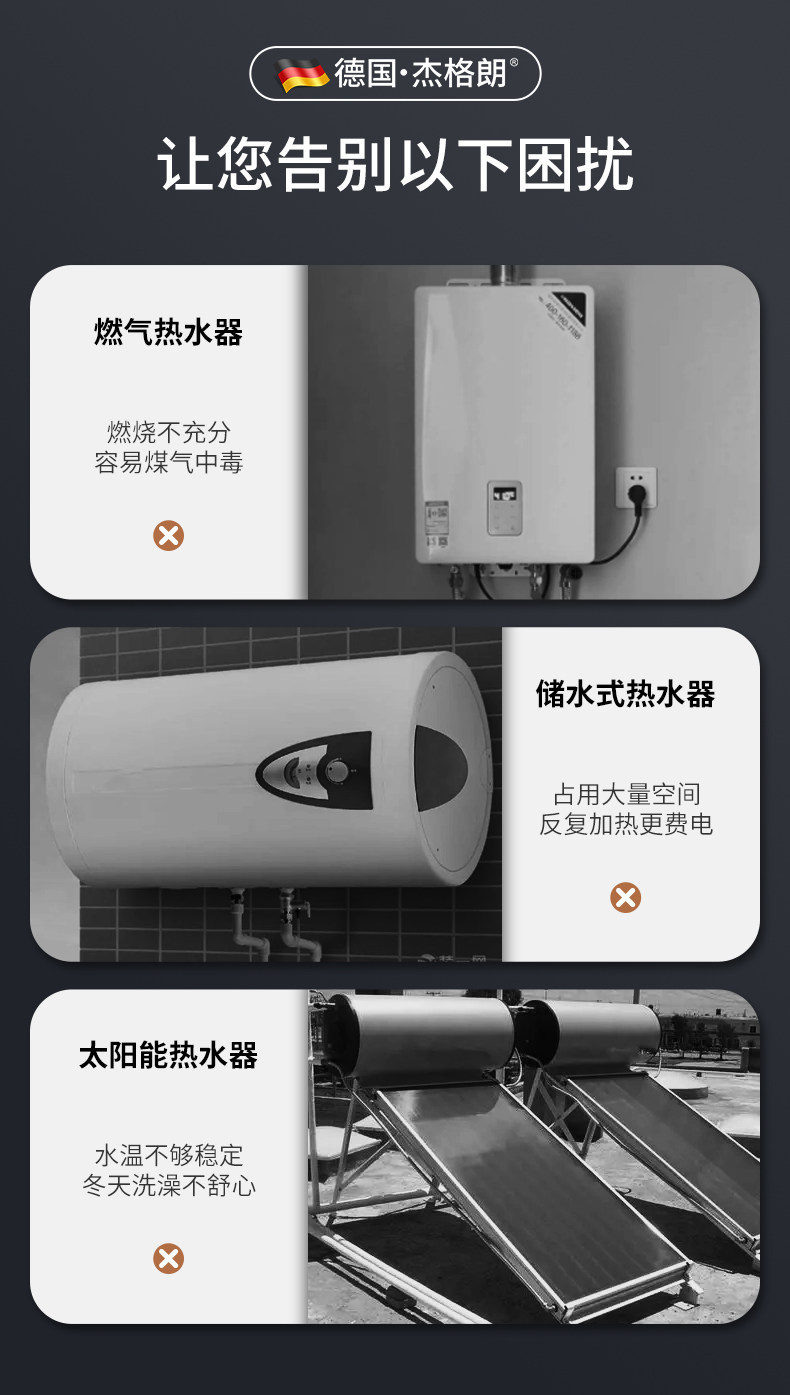 德国·杰格朗®

让您告别以下困扰

燃气热水器

燃烧不充分
容易煤气中毒

储水式热水器

占用大量空间
反复加热更费电

太阳能热水器

水温不够稳定
冬天洗澡不舒心