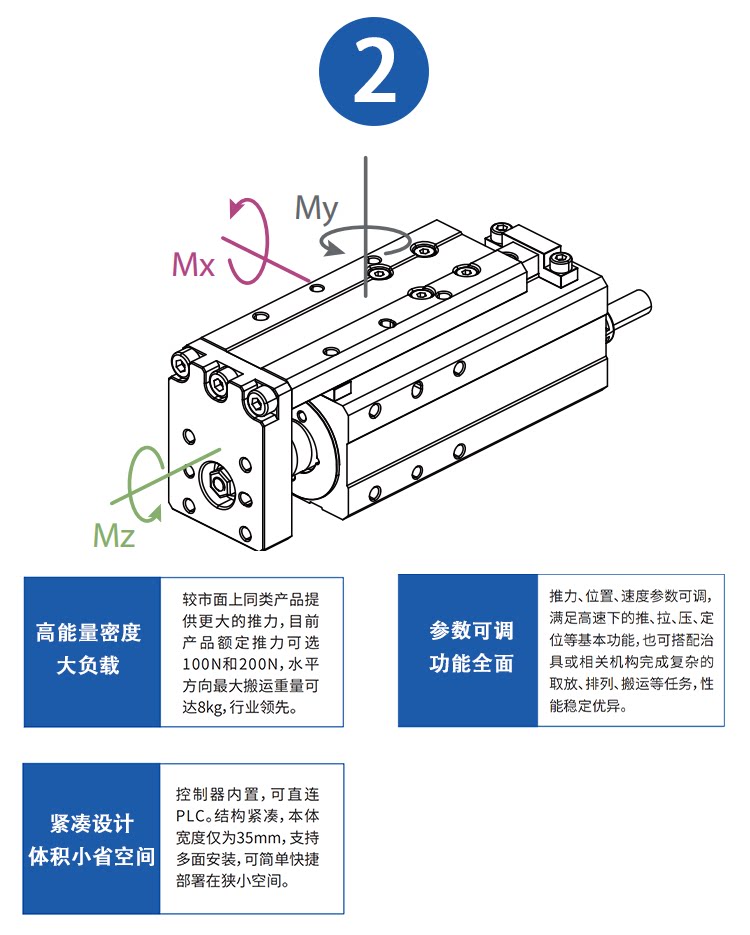 2

My

Mx

Mz

高能量密度
大负载

较市面上同类产品提供更大的推力，目前产品额定推力可选100N和200N，水平方向最大搬运重量可达8kg，行业领先。

参数可调
功能全面

推力、位置、速度参数可调，满足高速下的推、拉、压、定位等基本功能，也可搭配治具或相关机构完成复杂的取放、排列、搬运等任务，性能稳定优异。

紧凑设计
体积小省空间

控制器内置，可直连PLC。结构紧凑，本体宽度仅为35mm，支持多面安装，可简单快捷部署在狭小空间。