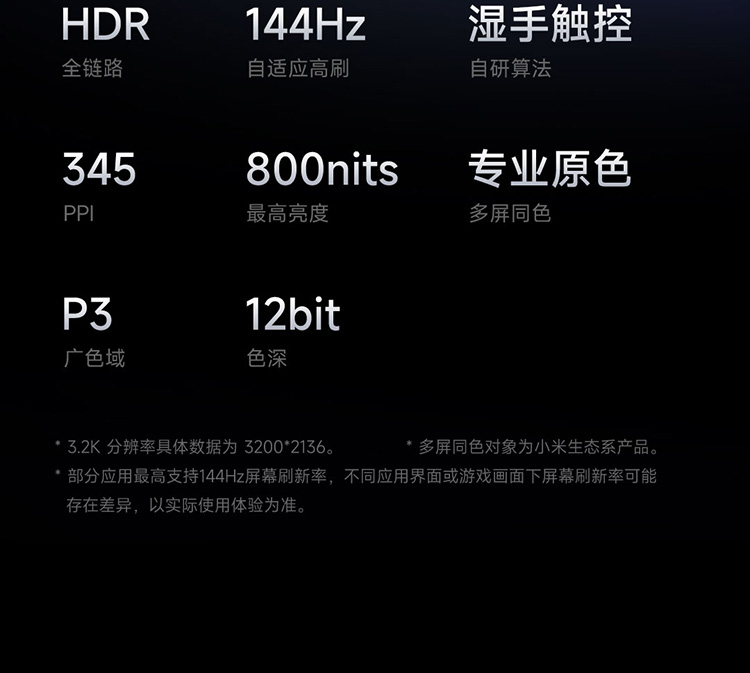 HDR
全链路

144Hz
自适应高刷

湿手触控
自研算法

345
PPI

800nits
最高亮度

专业原色
多屏同色

P3
广色域

12bit
色深

* 3.2K 分辨率具体数据为 3200*2136。

* 多屏同色对象为小米生态系产品。

* 部分应用最高支持144Hz屏幕刷新率，不同应用界面或游戏画面下屏幕刷新率可能存在差异，以实际使用体验为准。