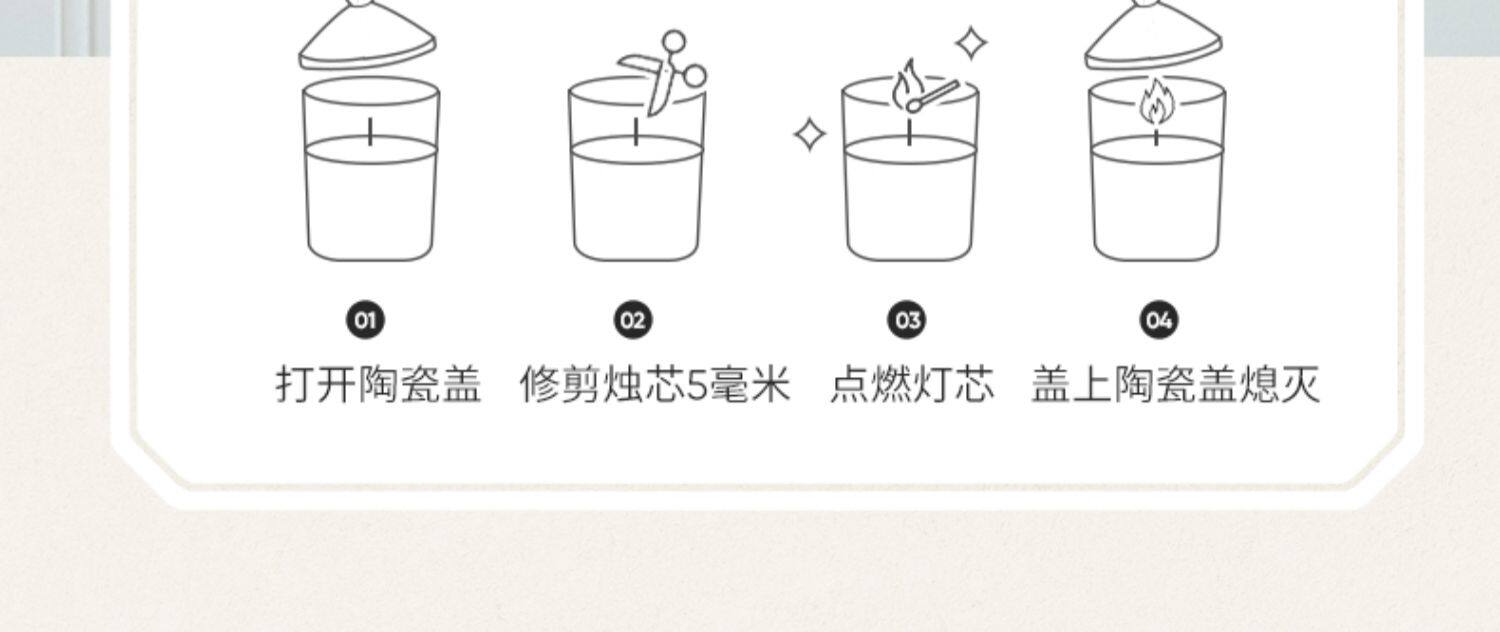 01
打开陶瓷盖

02
修剪烛芯5毫米

03
点燃灯芯

04
盖上陶瓷盖熄灭