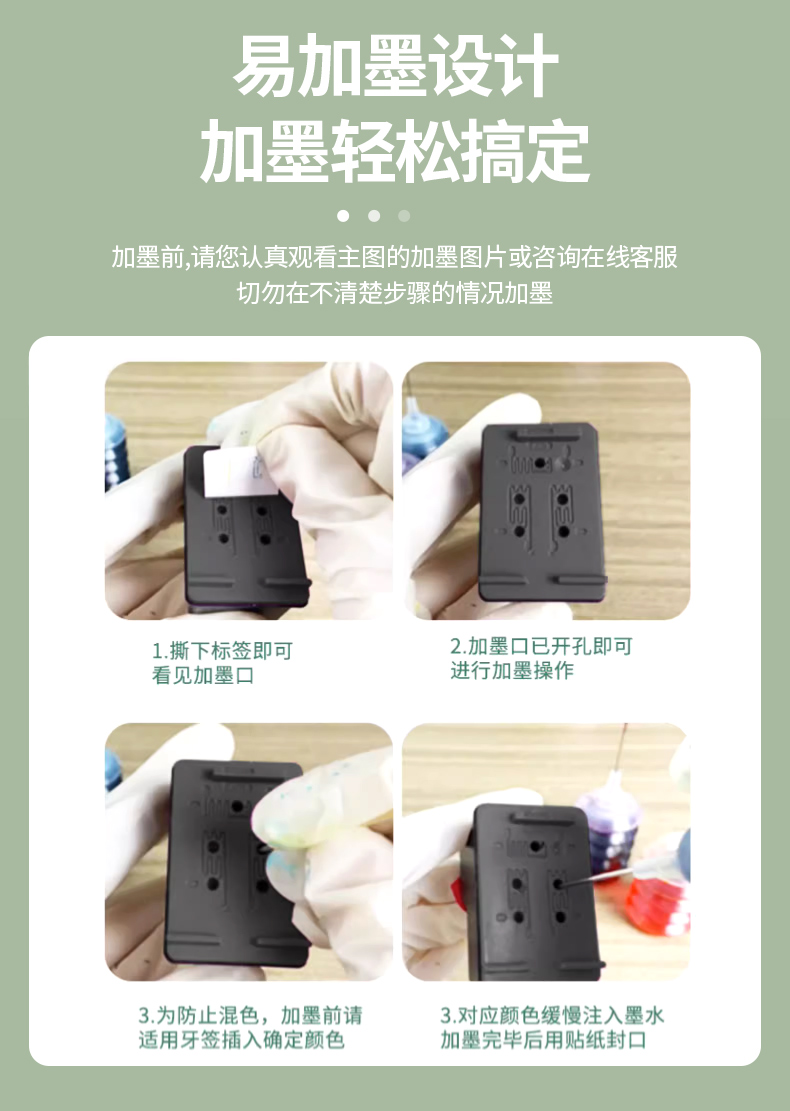 易加墨设计
加墨轻松搞定

加墨前,请您认真观看主图的加墨图片或咨询在线客服
切勿在不清楚步骤的情况加墨

1.撕下标签即可
看见加墨口

2.加墨口已开孔即可
进行加墨操作

3.为防止混色，加墨前请
适用牙签插入确定颜色

3.对应颜色缓慢注入墨水
加墨完毕后用贴纸封口