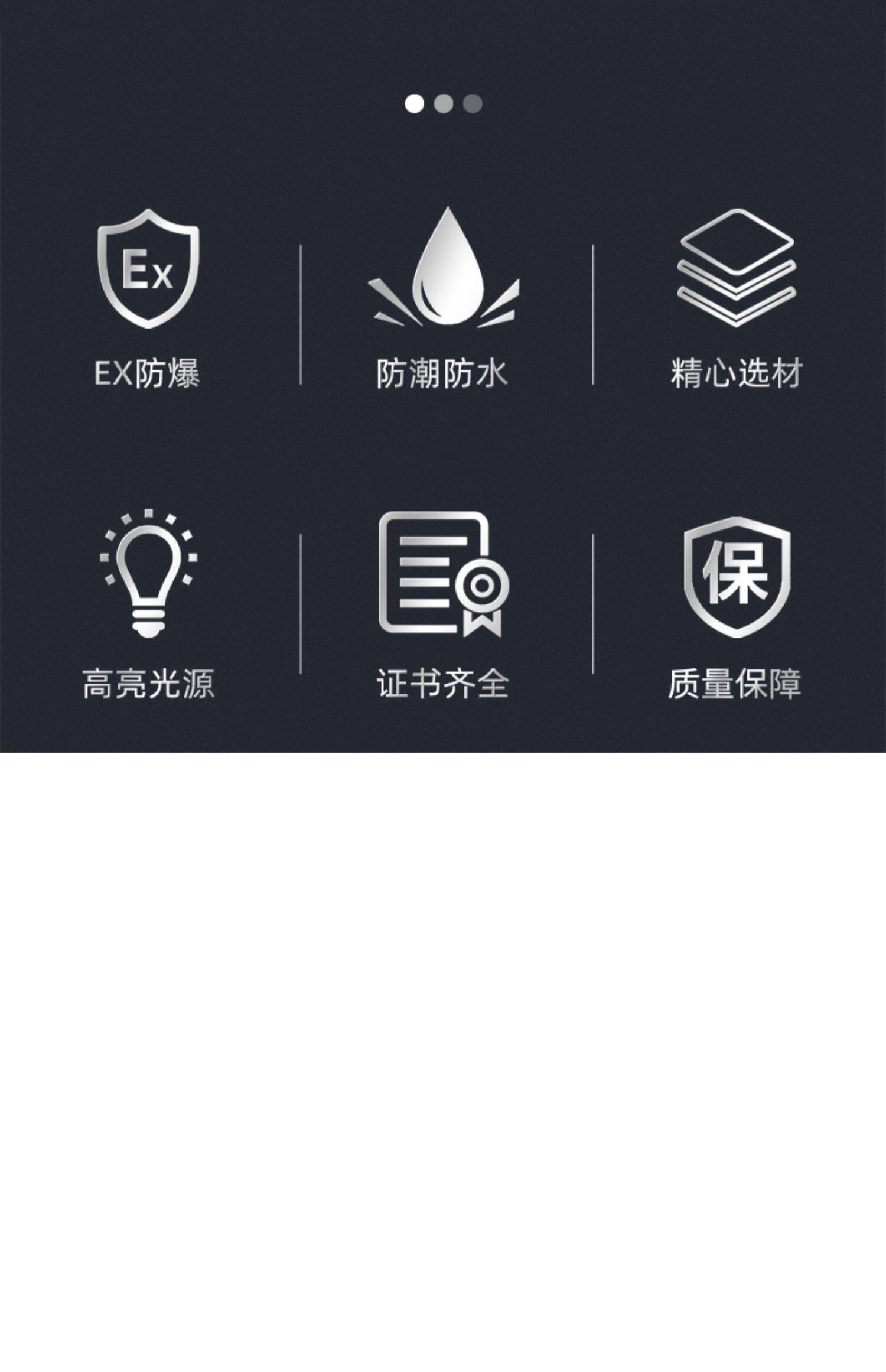 Ex

EX防爆

防潮防水

精心选材

高亮光源

证书齐全

保

质量保障