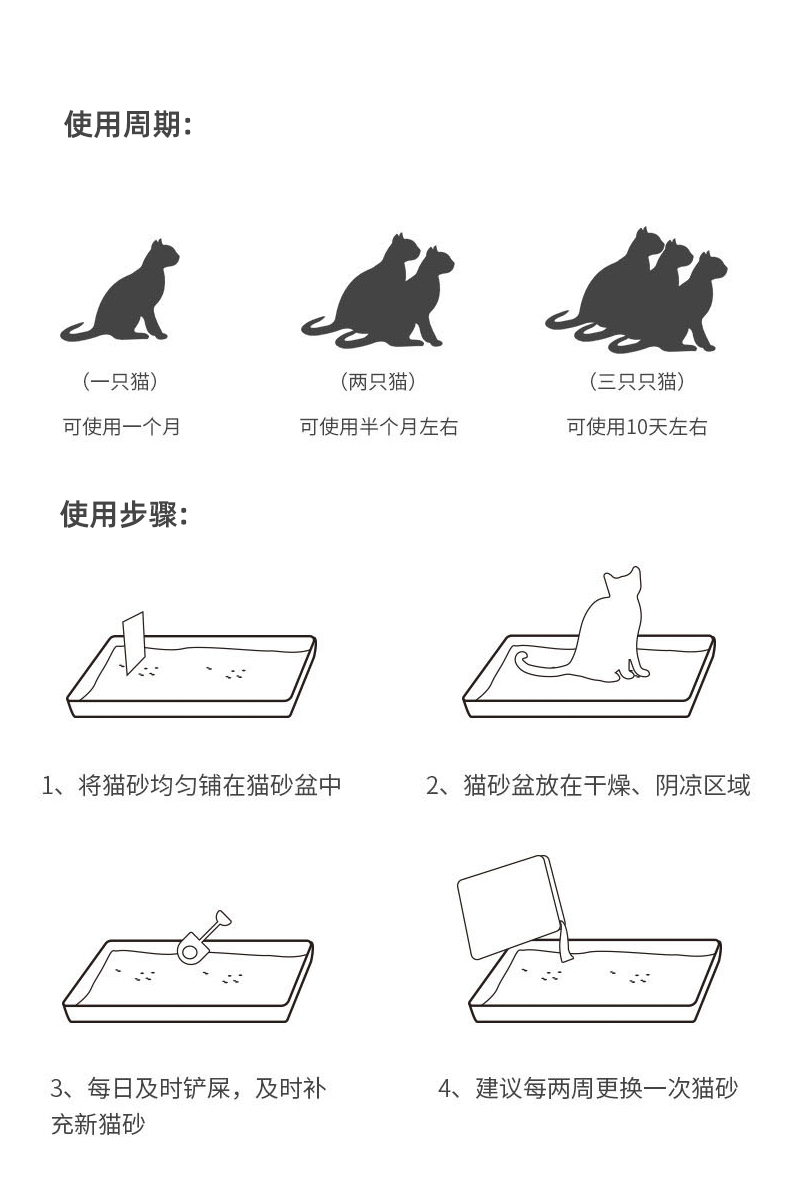 使用周期:

（一只猫）
可使用一个月

（两只猫）
可使用半个月左右

（三只只猫）
可使用10天左右

使用步骤:

1、将猫砂均匀铺在猫砂盆中

2、猫砂盆放在干燥、阴凉区域

3、每日及时铲屎，及时补充新猫砂

4、建议每两周更换一次猫砂