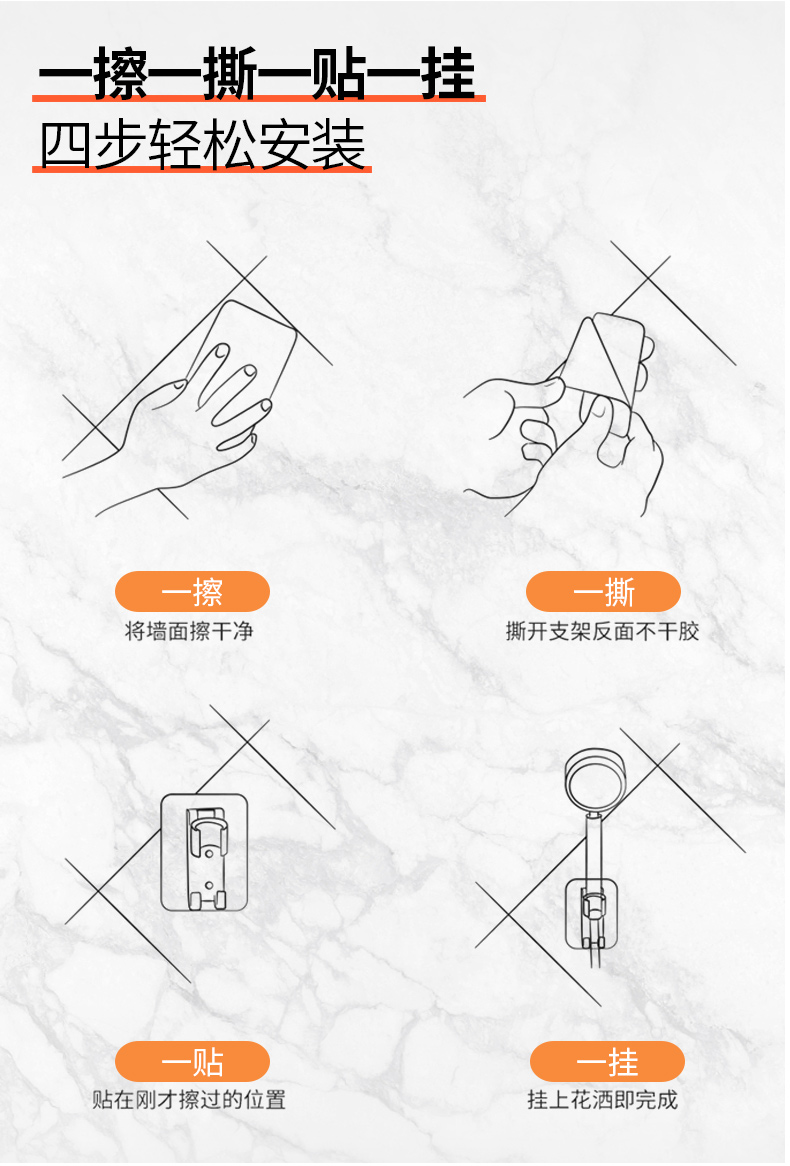 一擦一撕一贴一挂
四步轻松安装

一擦
将墙面擦干净

一撕
撕开支架反面不干胶

一贴
贴在刚才擦过的位置

一挂
挂上花洒即完成