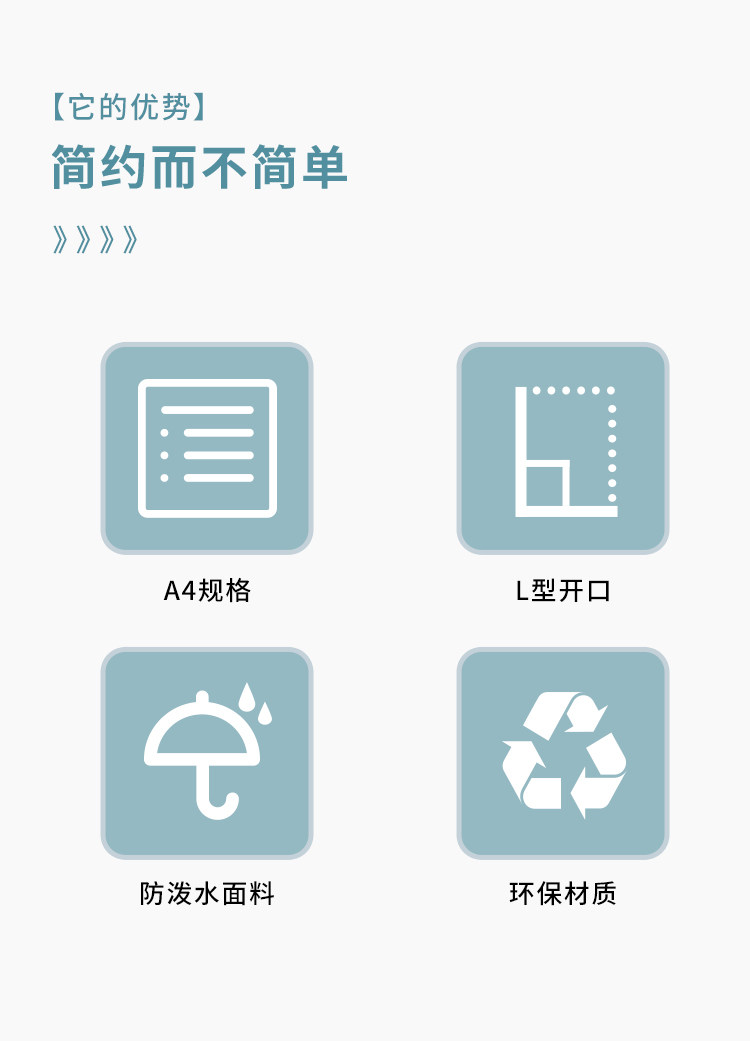 【它的优势】
简约而不简单
》》》》

A4规格

L型开口

防泼水面料

环保材质