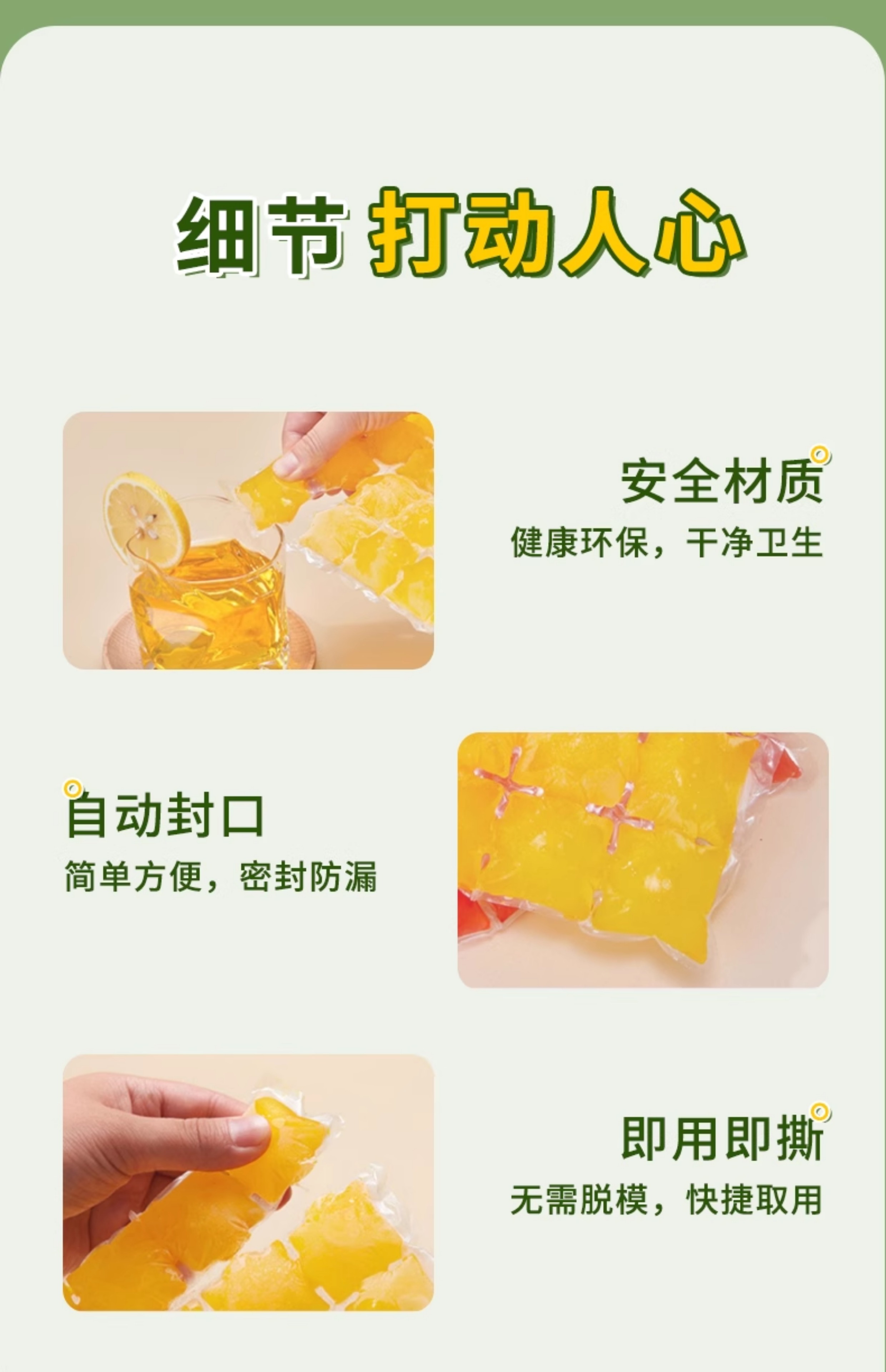 细节 打动人心

安全材质
健康环保，干净卫生

自动封口
简单方便，密封防漏

即用即撕
无需脱模，快捷取用