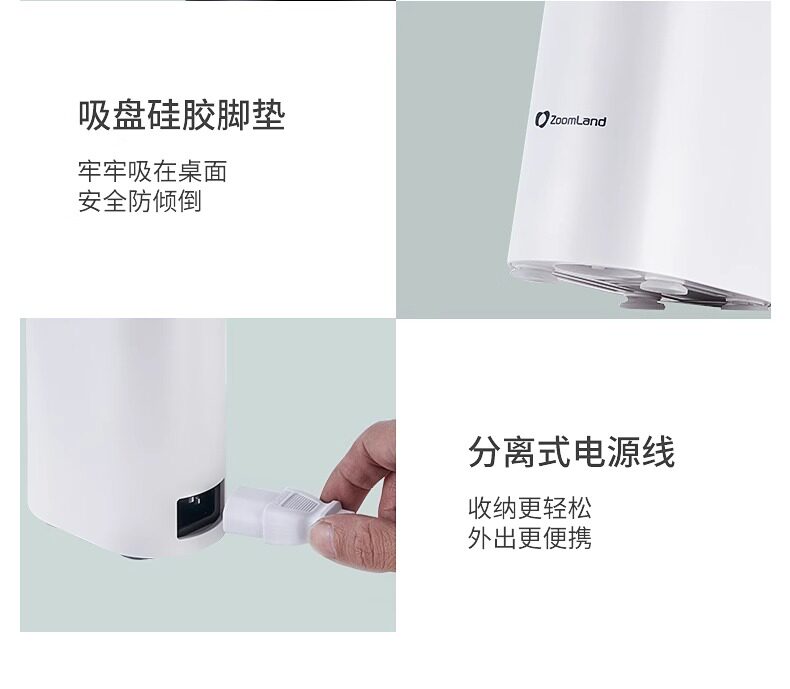 吸盘硅胶脚垫

牢牢吸在桌面
安全防倾倒

ZoomLand

分离式电源线

收纳更轻松
外出更便携