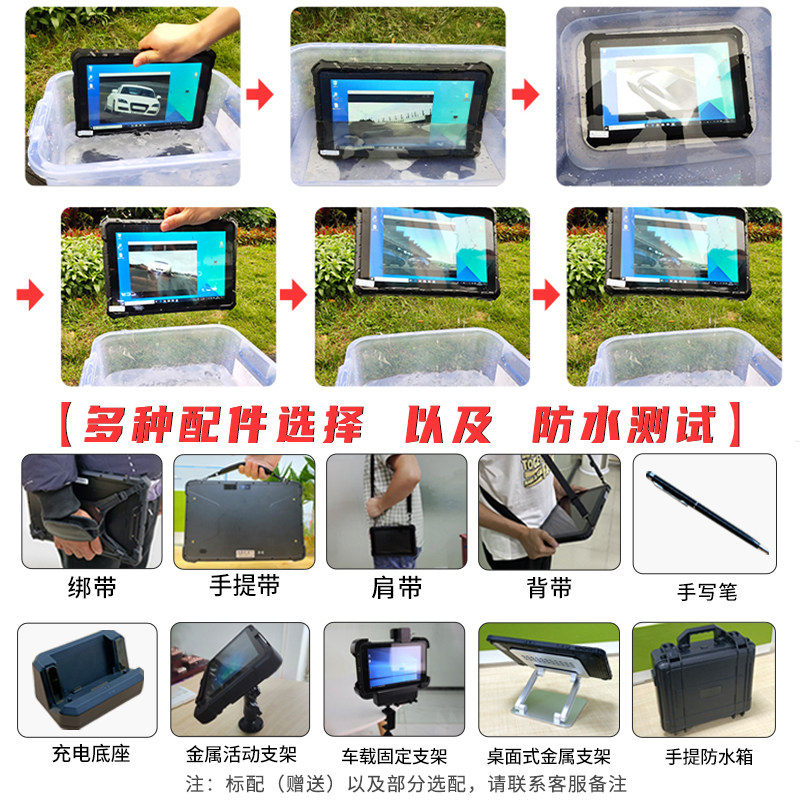 【多种配件选择 以及 防水测试】

绑带

手提带

肩带

背带

手写笔

充电底座

金属活动支架

车载固定支架

桌面式金属支架

手提防水箱

注：标配（赠送）以及部分选配，请联系客服备注