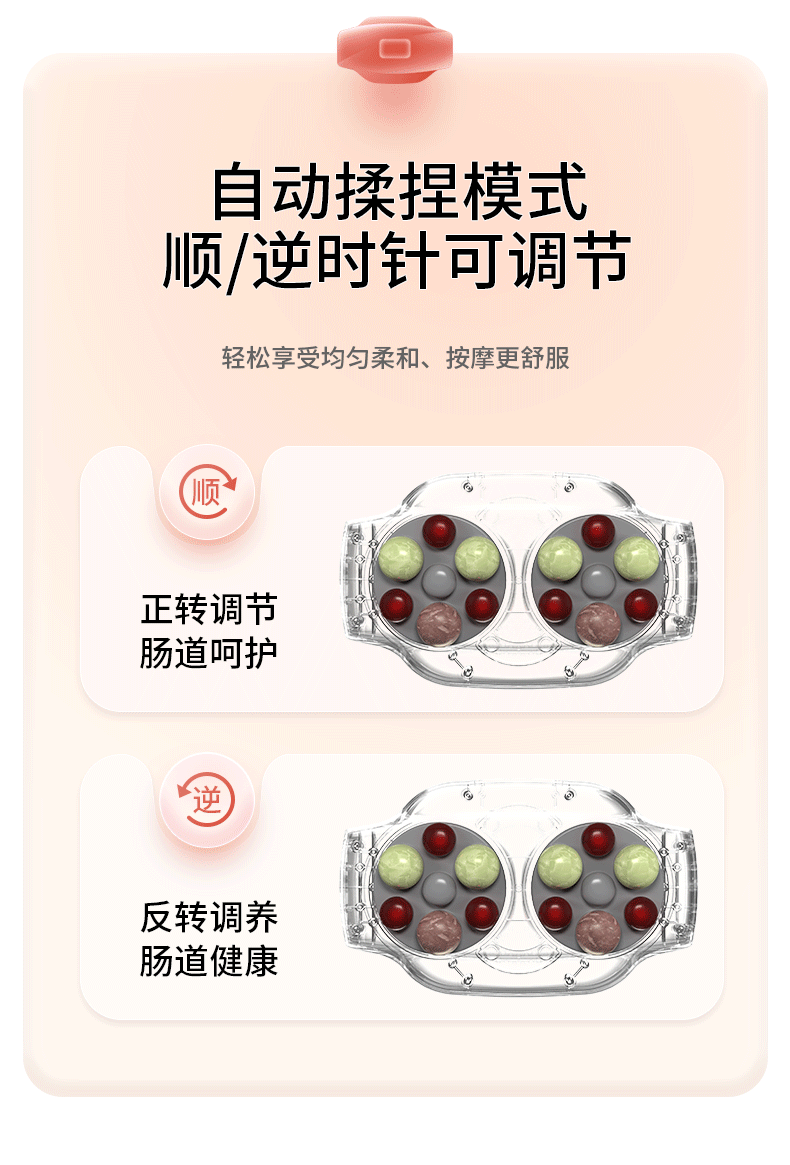 自动揉捏模式
顺/逆时针可调节

轻松享受均匀柔和、按摩更舒服

顺

正转调节
肠道呵护

逆

反转调养
肠道健康