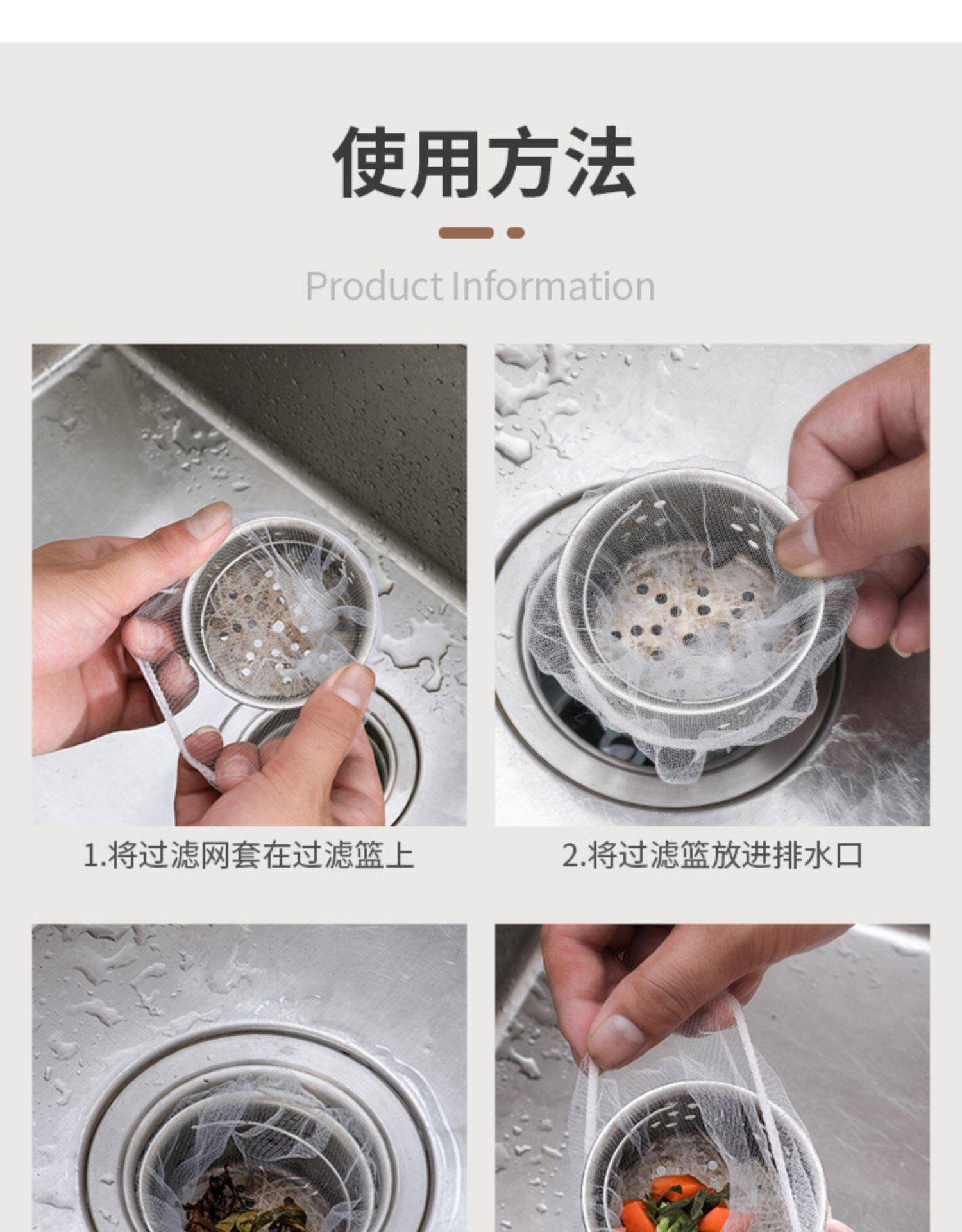 使用方法

Product Information

1.将过滤网套在过滤篮上

2.将过滤篮放进排水口